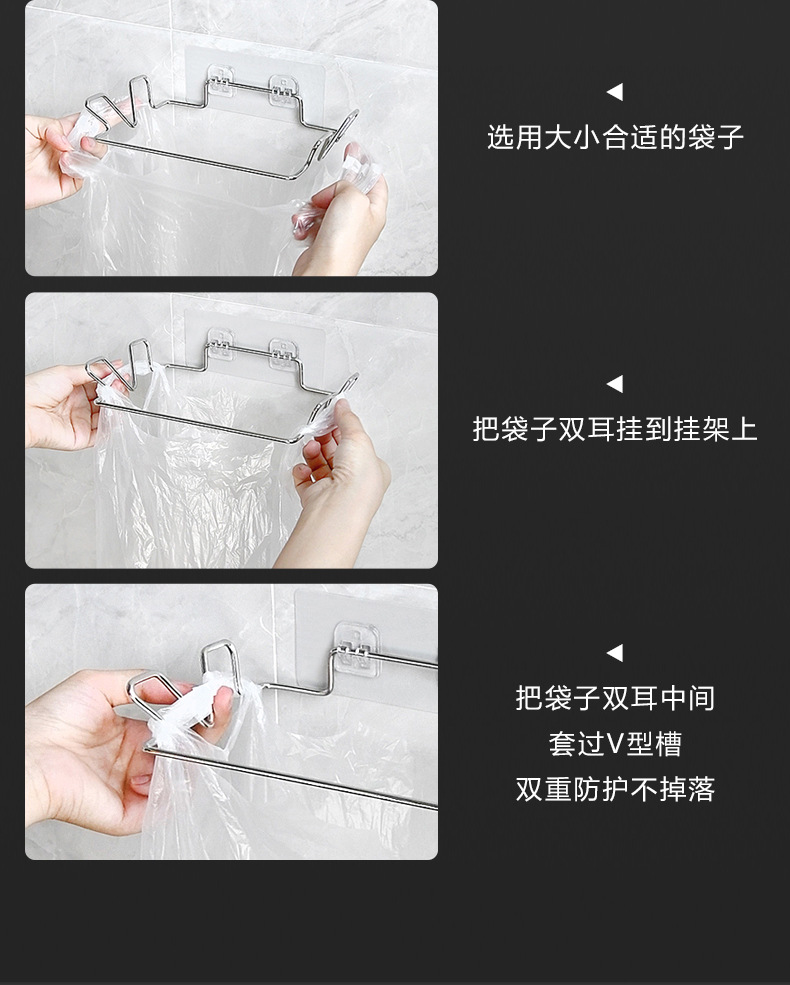 ◀
选用大小合适的袋子

◀
把袋子双耳挂到挂架上

◀
把袋子双耳中间
套过V型槽
双重防护不掉落