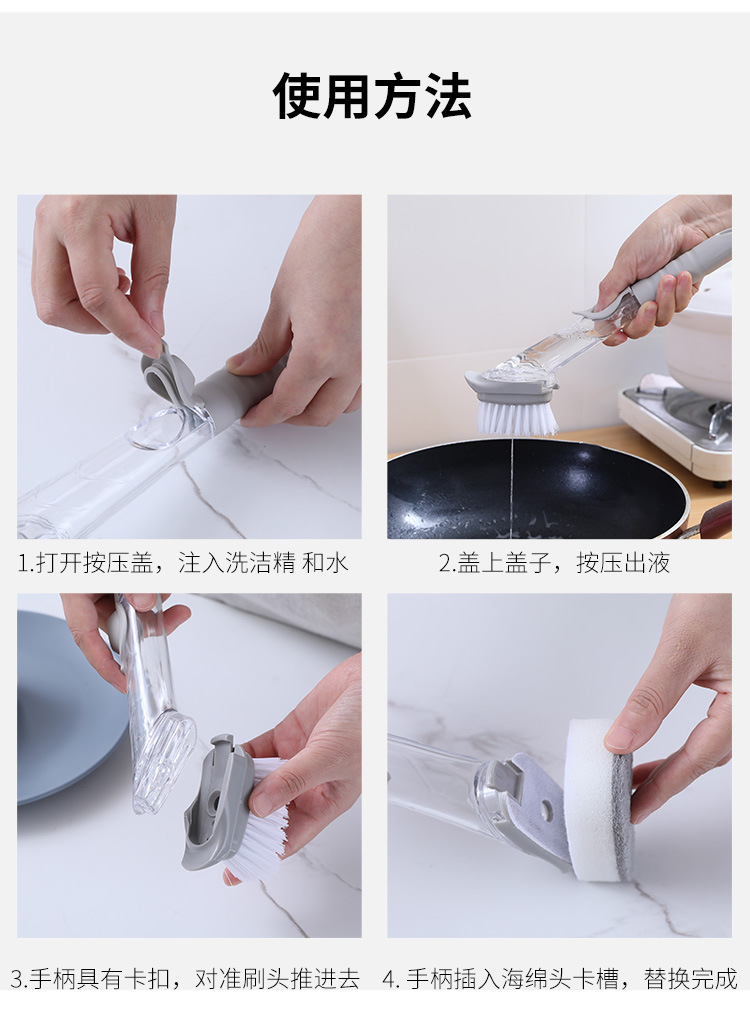 使用方法

1.打开按压盖，注入洗洁精 和水

2.盖上盖子，按压出液

3.手柄具有卡扣，对准刷头推进去

4. 手柄插入海绵头卡槽，替换完成