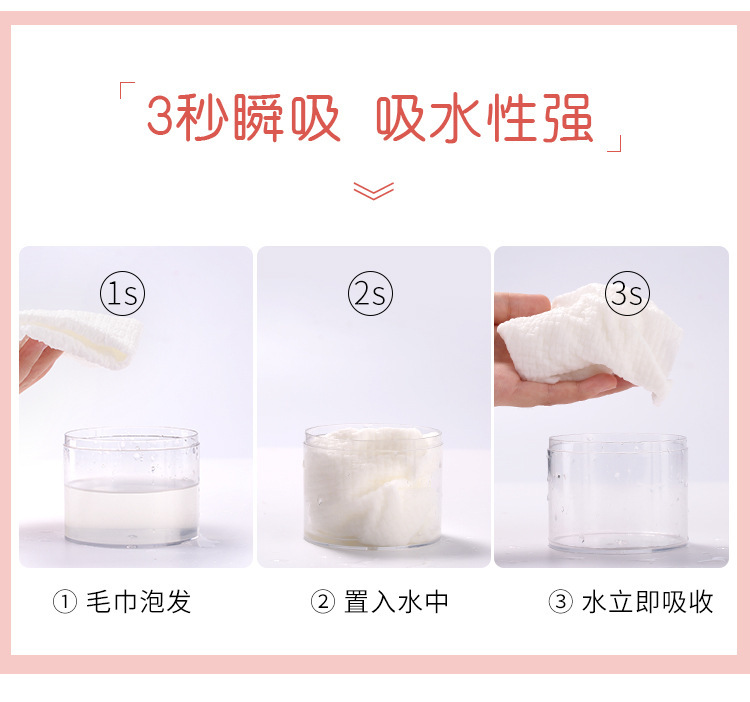 「3秒瞬吸 吸水性强」

1s

2s

3s

① 毛巾泡发

② 置入水中

③ 水立即吸收