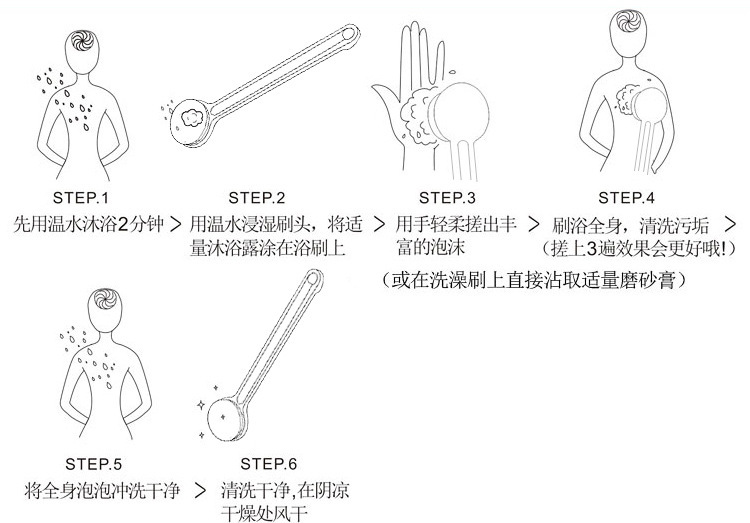 STEP.1
先用温水沐浴2分钟 >

STEP.2
用温水浸湿刷头，将适量沐浴露涂在浴刷上 >

STEP.3
用手轻柔搓出丰富的泡沫 >

STEP.4
刷浴全身，清洗污垢 >
（搓上3遍效果会更好哦!）

（或在洗澡刷上直接沾取适量磨砂膏）

STEP.5
将全身泡泡冲洗干净 >

STEP.6
清洗干净,在阴凉干燥处风干