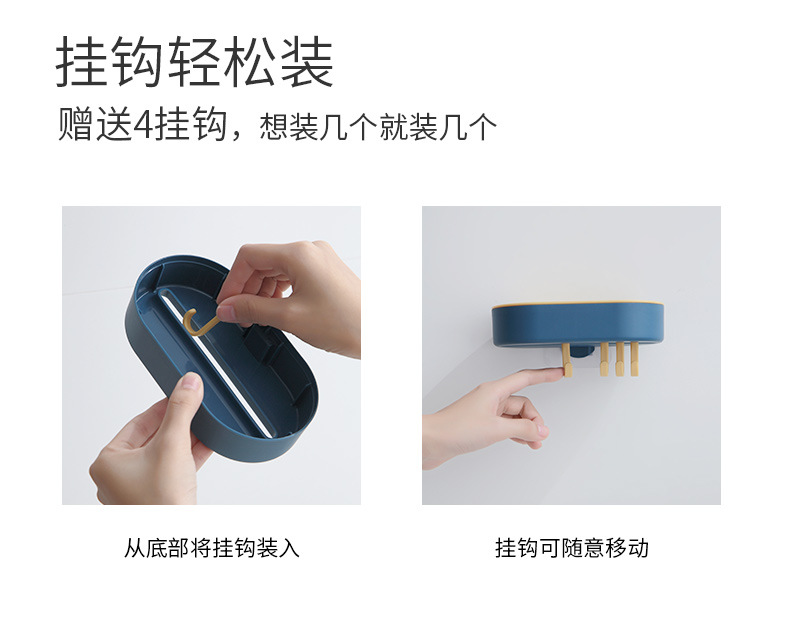 挂钩轻松装
赠送4挂钩，想装几个就装几个

从底部将挂钩装入

挂钩可随意移动