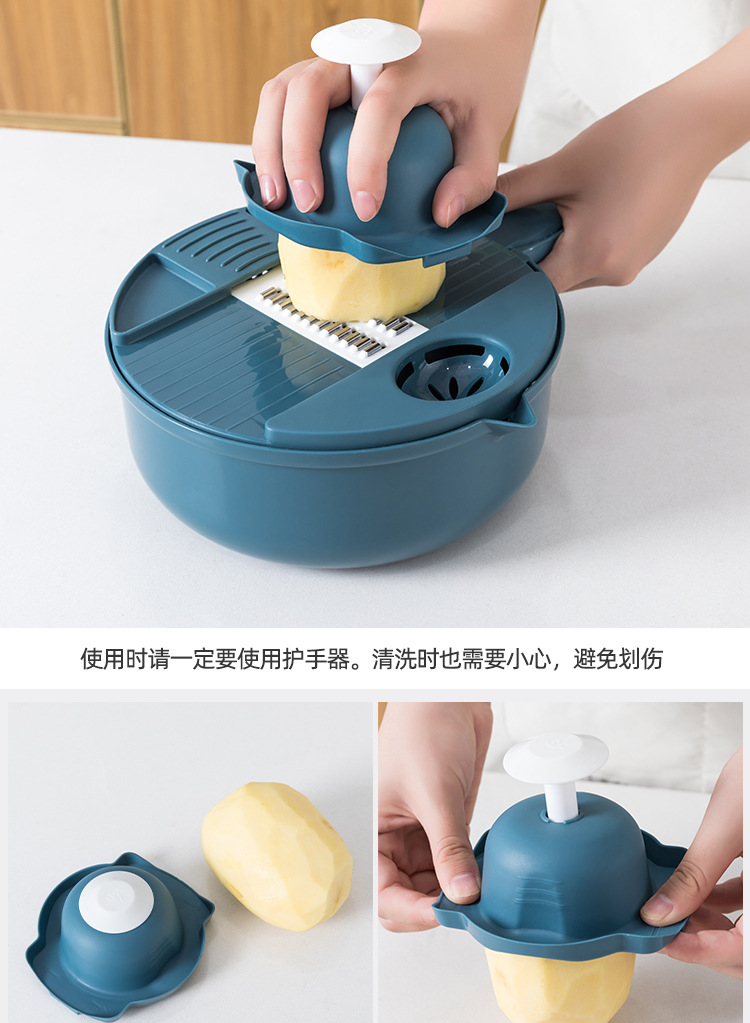 使用时请一定要使用护手器。清洗时也需要小心，避免划伤