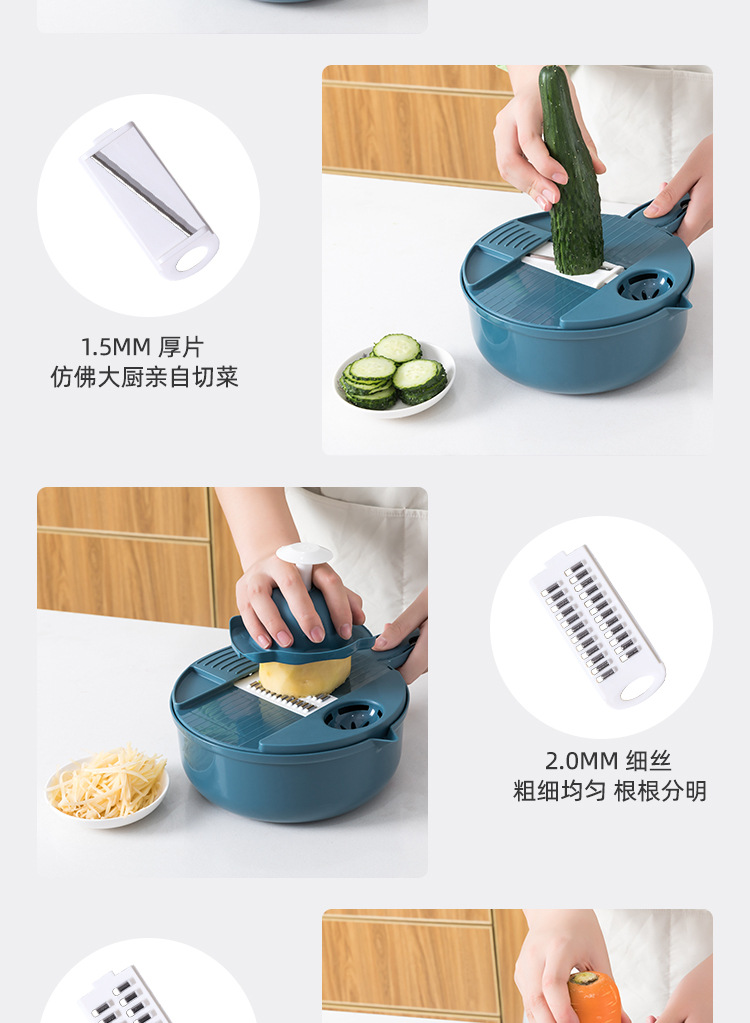 1.5MM 厚片
仿佛大厨亲自切菜

2.0MM 细丝
粗细均匀 根根分明