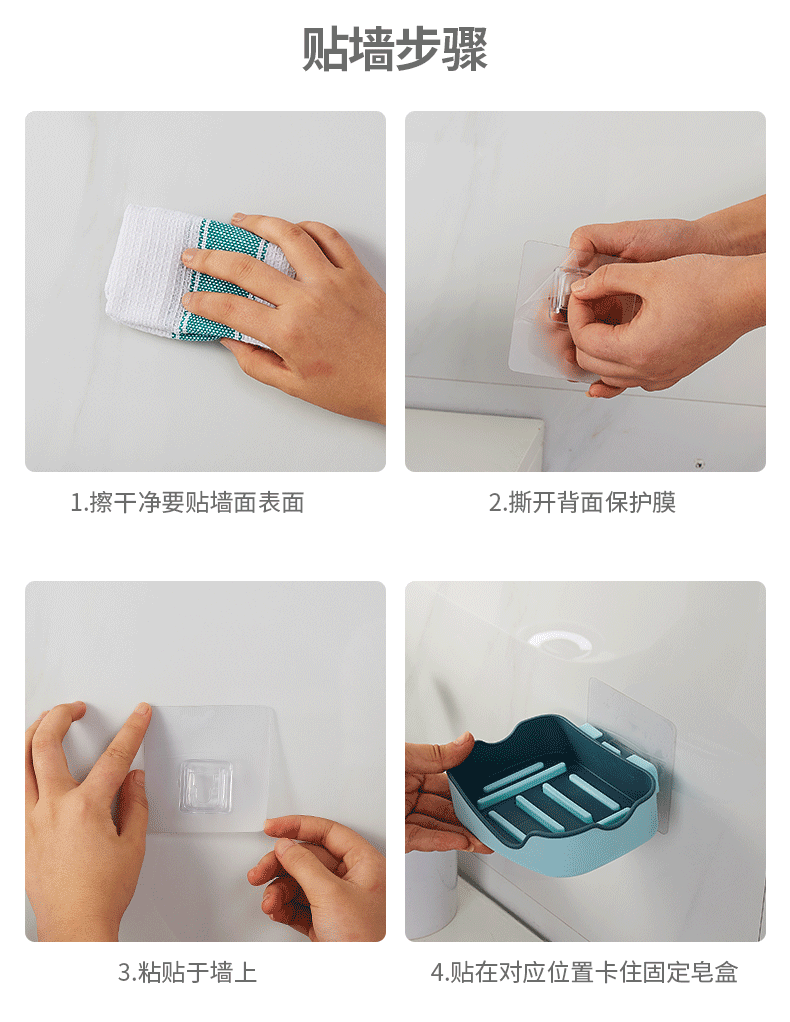 贴墙步骤

1.擦干净要贴墙面表面

2.撕开背面保护膜

3.粘贴于墙上

4.贴在对应位置卡住固定皂盒