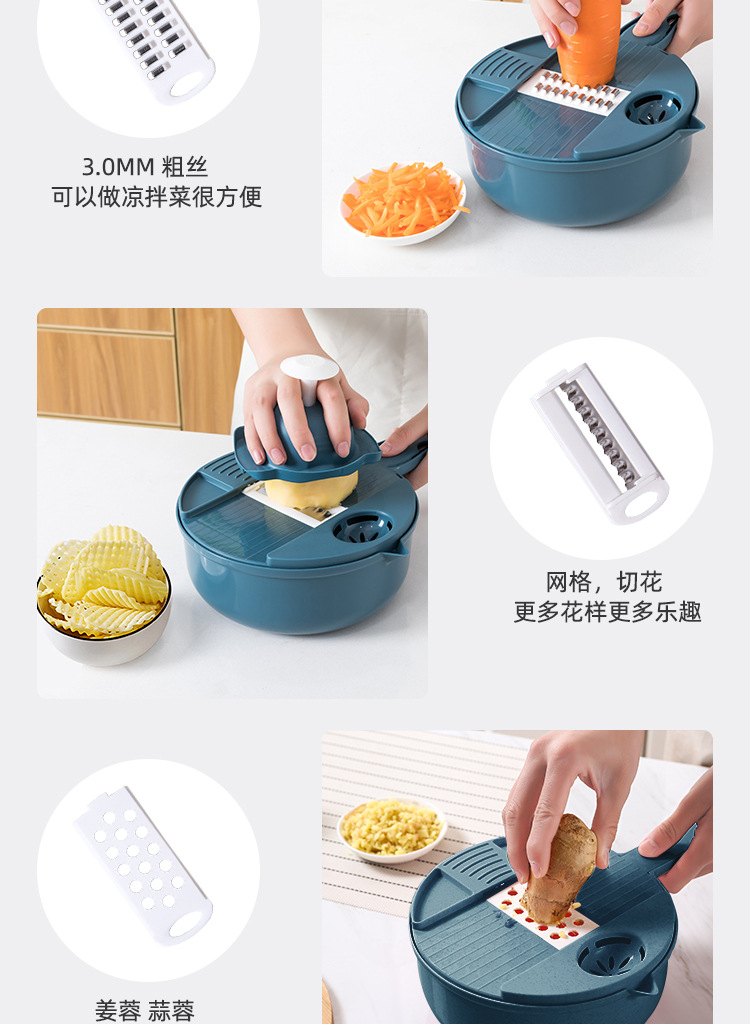 3.0MM 粗丝
可以做凉拌菜很方便

网格，切花
更多花样更多乐趣

姜蓉 蒜蓉