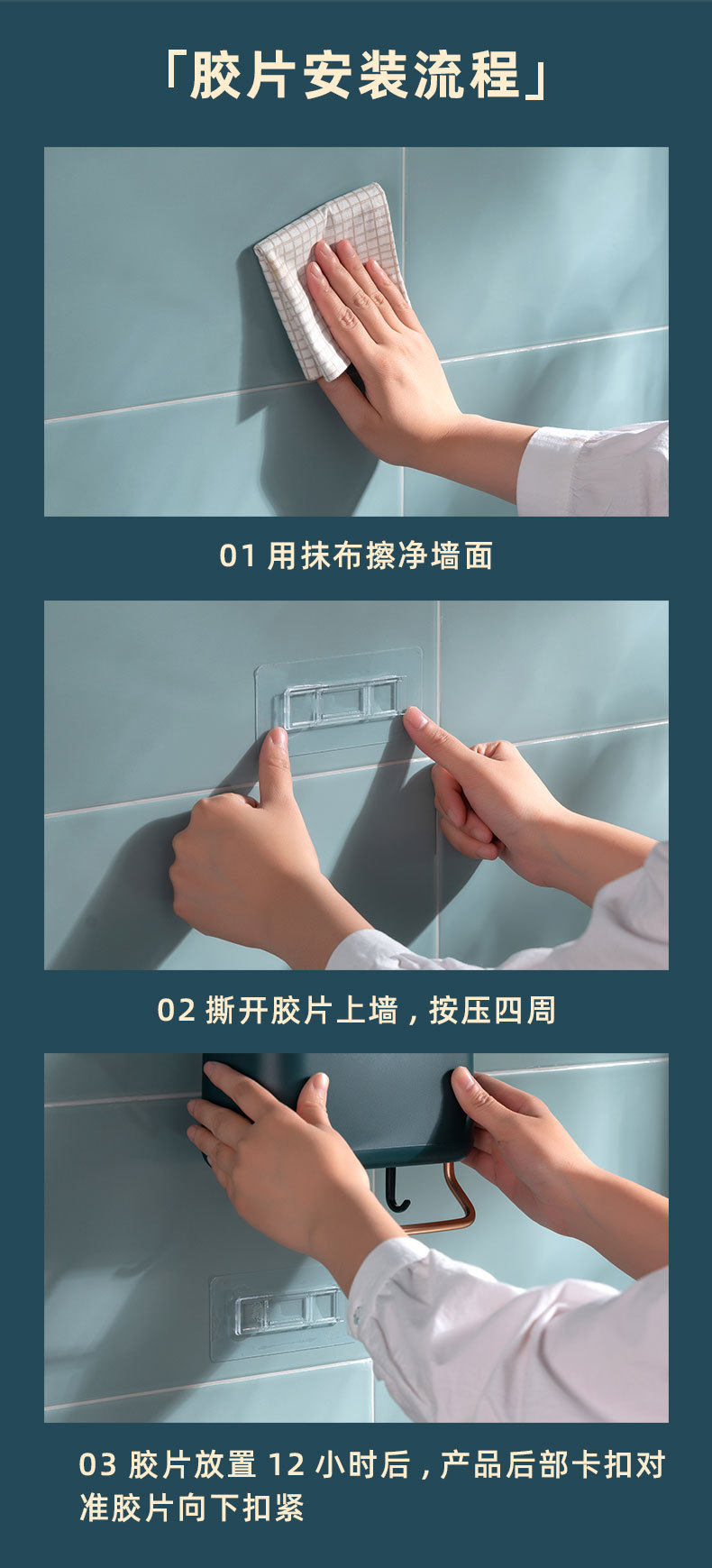 「胶片安装流程」

01 用抹布擦净墙面

02 撕开胶片上墙，按压四周

03 胶片放置 12 小时后，产品后部卡扣对准胶片向下扣紧