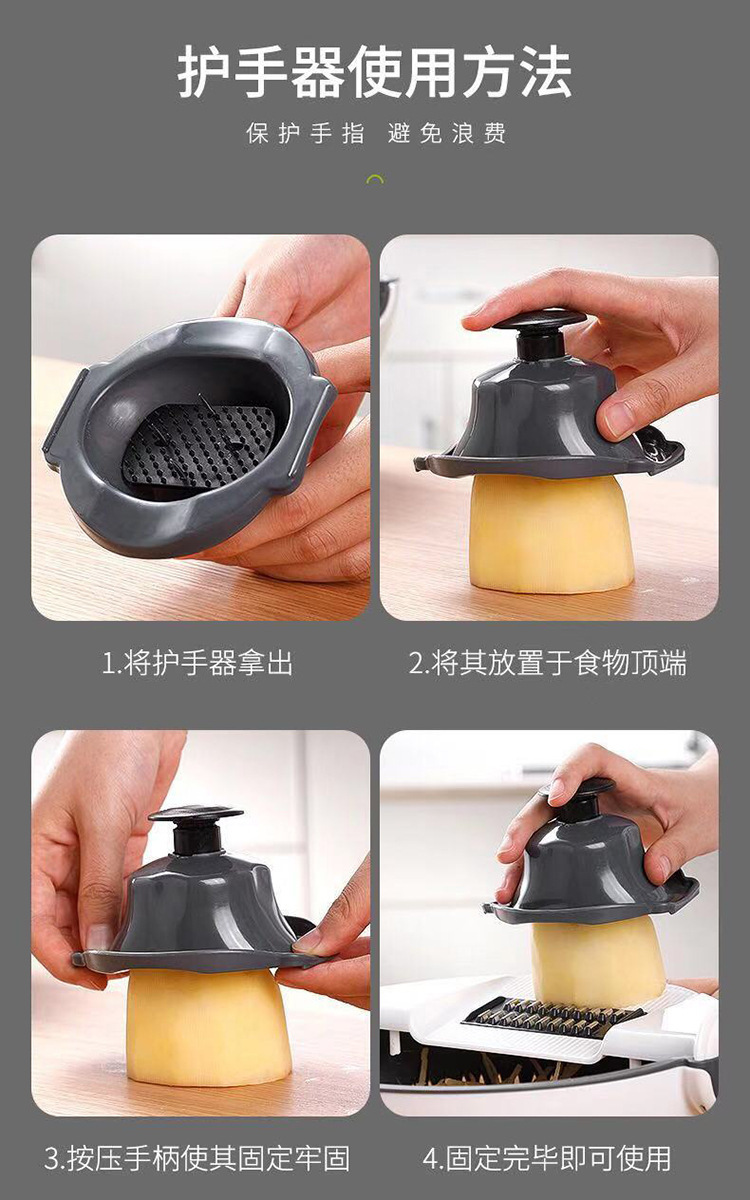 护手器使用方法

保护手指 避免浪费

1.将护手器拿出

2.将其放置于食物顶端

3.按压手柄使其固定牢固

4.固定完毕即可使用