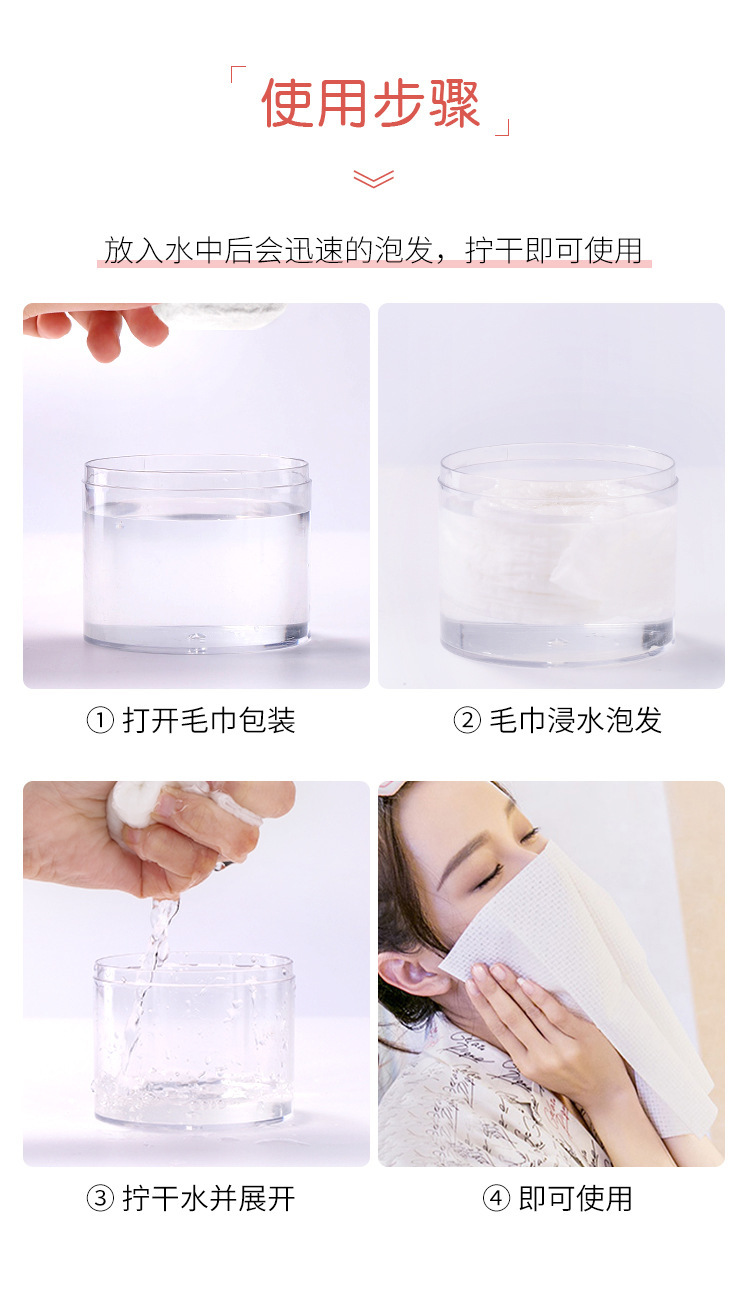 「使用步骤」

放入水中后会迅速的泡发，拧干即可使用

① 打开毛巾包装

② 毛巾浸水泡发

③ 拧干水并展开

④ 即可使用