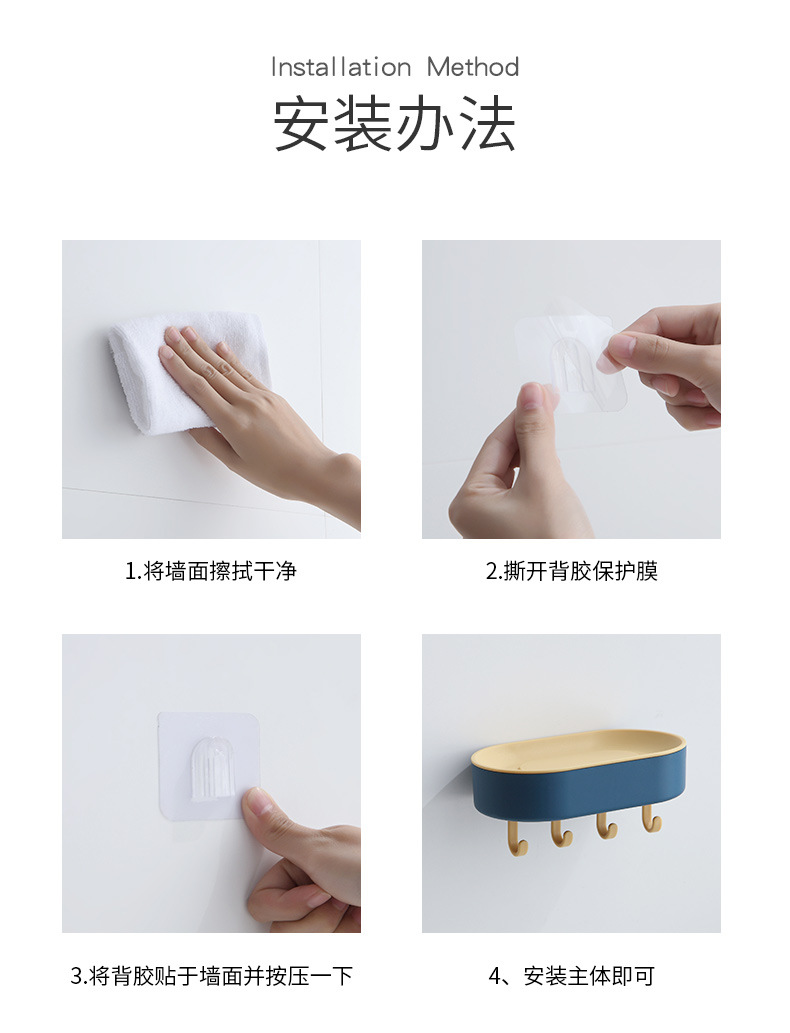 Installation Method
安装办法

1.将墙面擦拭干净

2.撕开背胶保护膜

3.将背胶贴于墙面并按压一下

4、安装主体即可