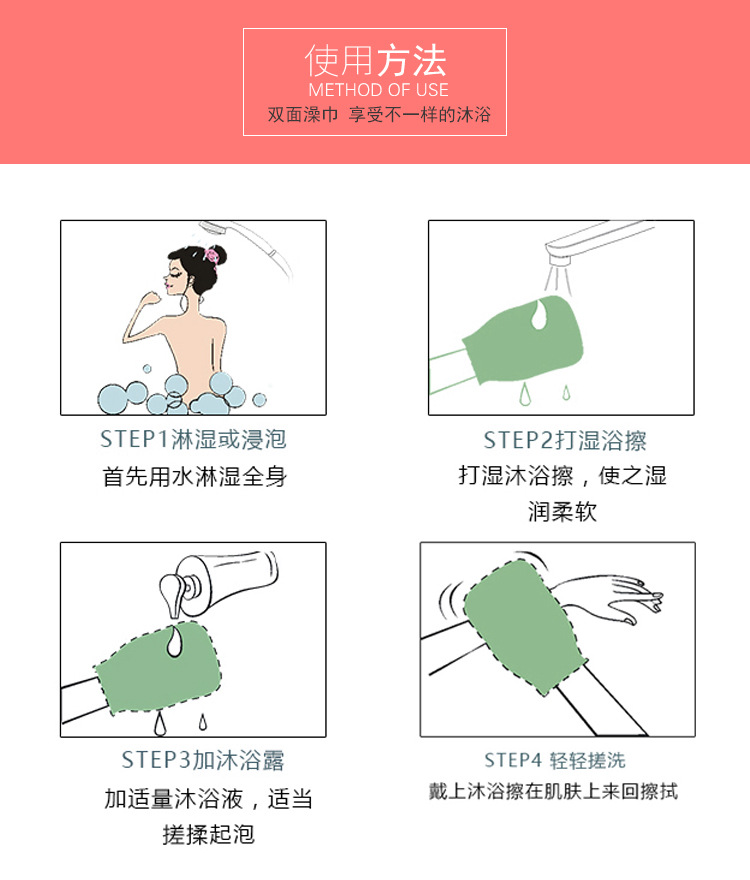 使用方法
METHOD OF USE
双面澡巾 享受不一样的沐浴

STEP1淋湿或浸泡
首先用水淋湿全身

STEP2打湿浴擦
打湿沐浴擦，使之湿润柔软

STEP3加沐浴露
加适量沐浴液，适当搓揉起泡

STEP4 轻轻搓洗
戴上沐浴擦在肌肤上来回擦拭