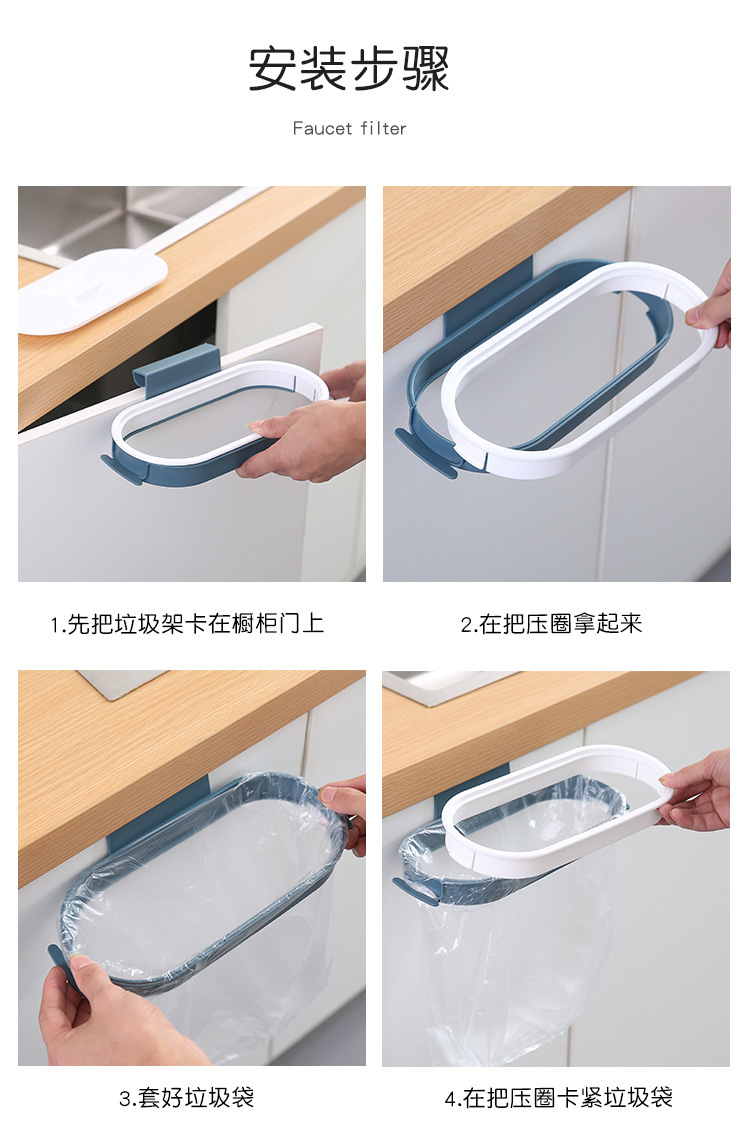 安装步骤

Faucet filter

1.先把垃圾架卡在橱柜门上

2.在把压圈拿起来

3.套好垃圾袋

4.在把压圈卡紧垃圾袋