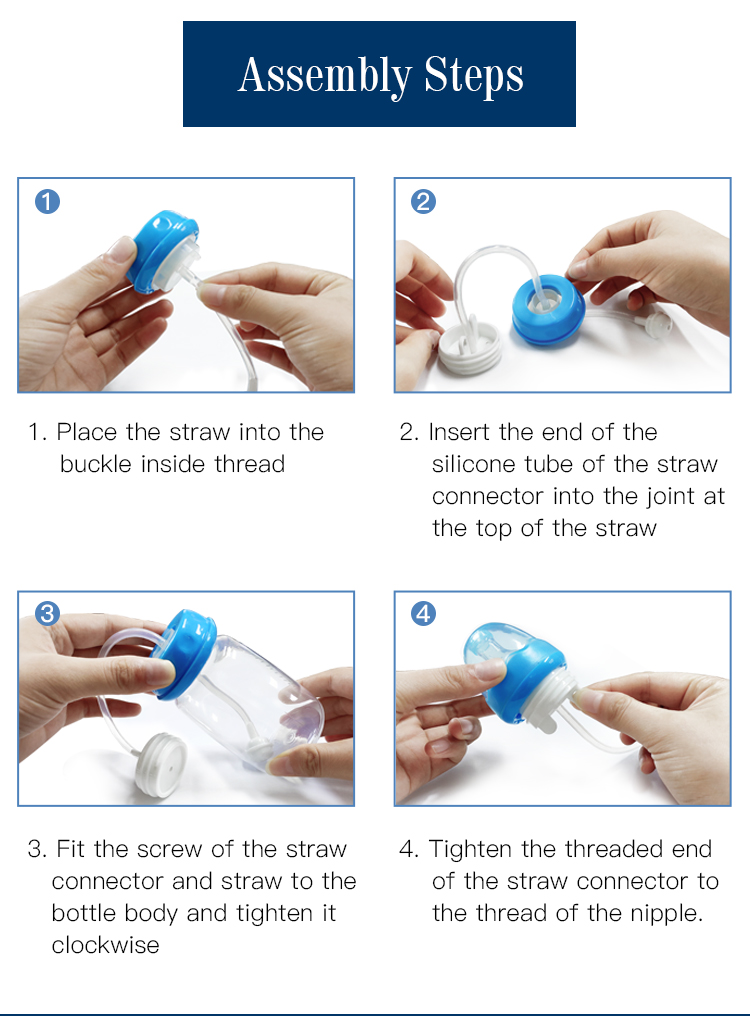 Assembly Steps

1

1. Place the straw into the buckle inside thread

2

2. Insert the end of the silicone tube of the straw connector into the joint at the top of the straw

3

3. Fit the screw of the straw connector and straw to the bottle body and tighten it clockwise

4

4. Tighten the threaded end of the straw connector to the thread of the nipple.