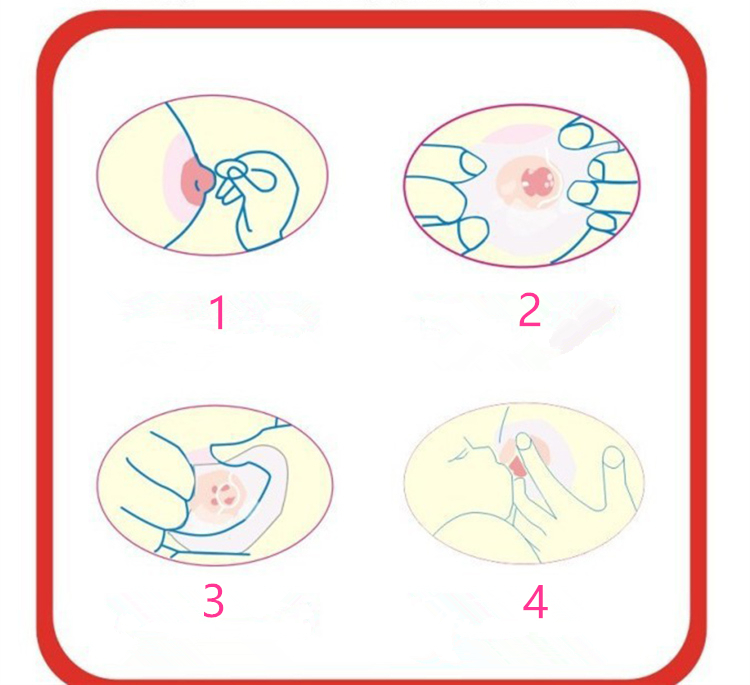 1

2

3

4