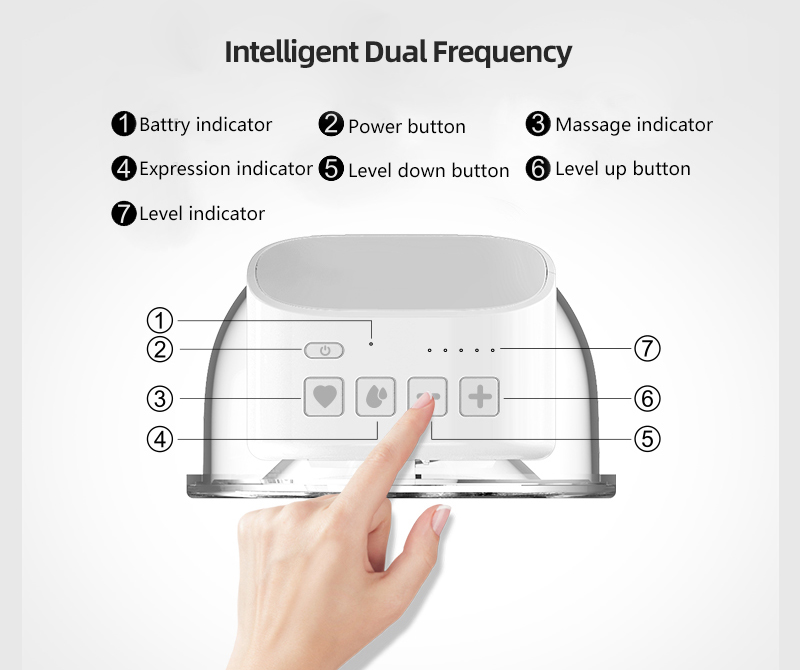 Intelligent Dual Frequency

1 Battry indicator
2 Power button
3 Massage indicator
4 Expression indicator
5 Level down button
6 Level up button
7 Level indicator

1
2
3
4
7
6
5