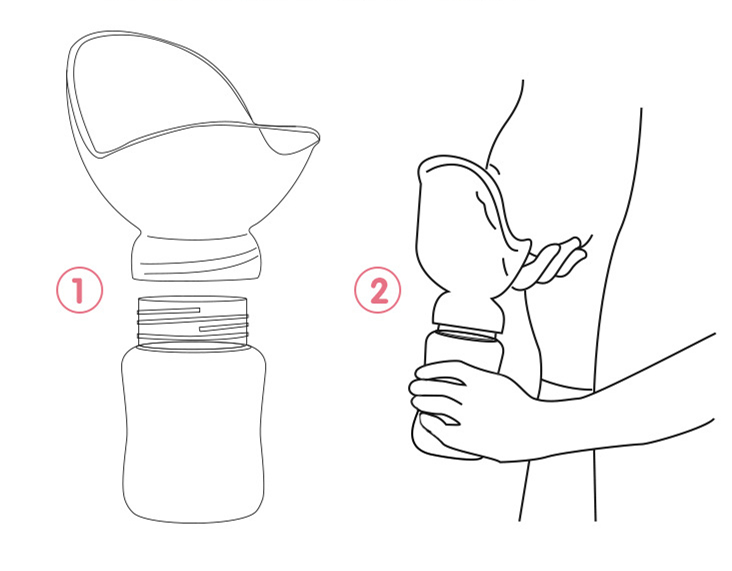 1

2