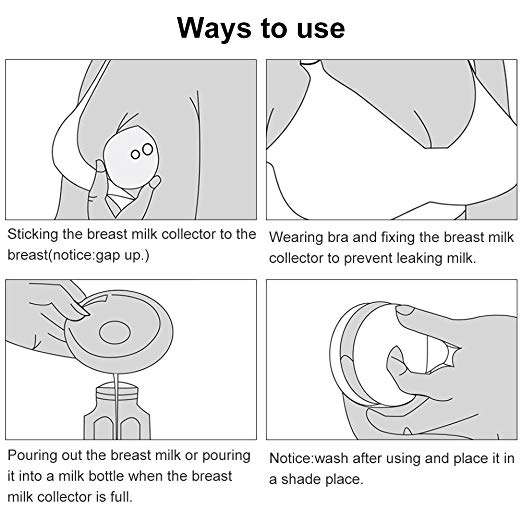 Ways to use

Sticking the breast milk collector to the breast(notice:gap up.)

Wearing bra and fixing the breast milk collector to prevent leaking milk.

Pouring out the breast milk or pouring it into a milk bottle when the breast milk collector is full.

Notice:wash after using and place it in a shade place.