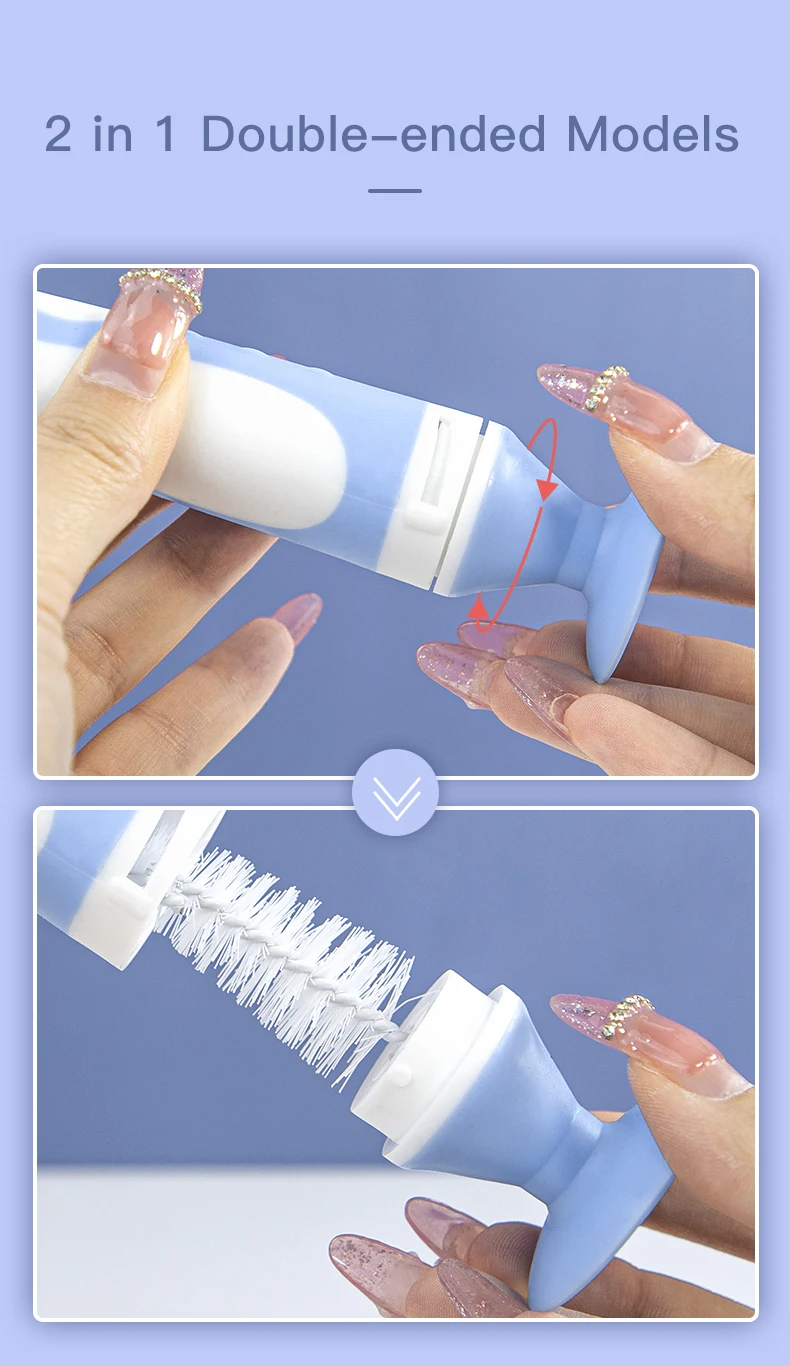 2 in 1 Double-ended Models