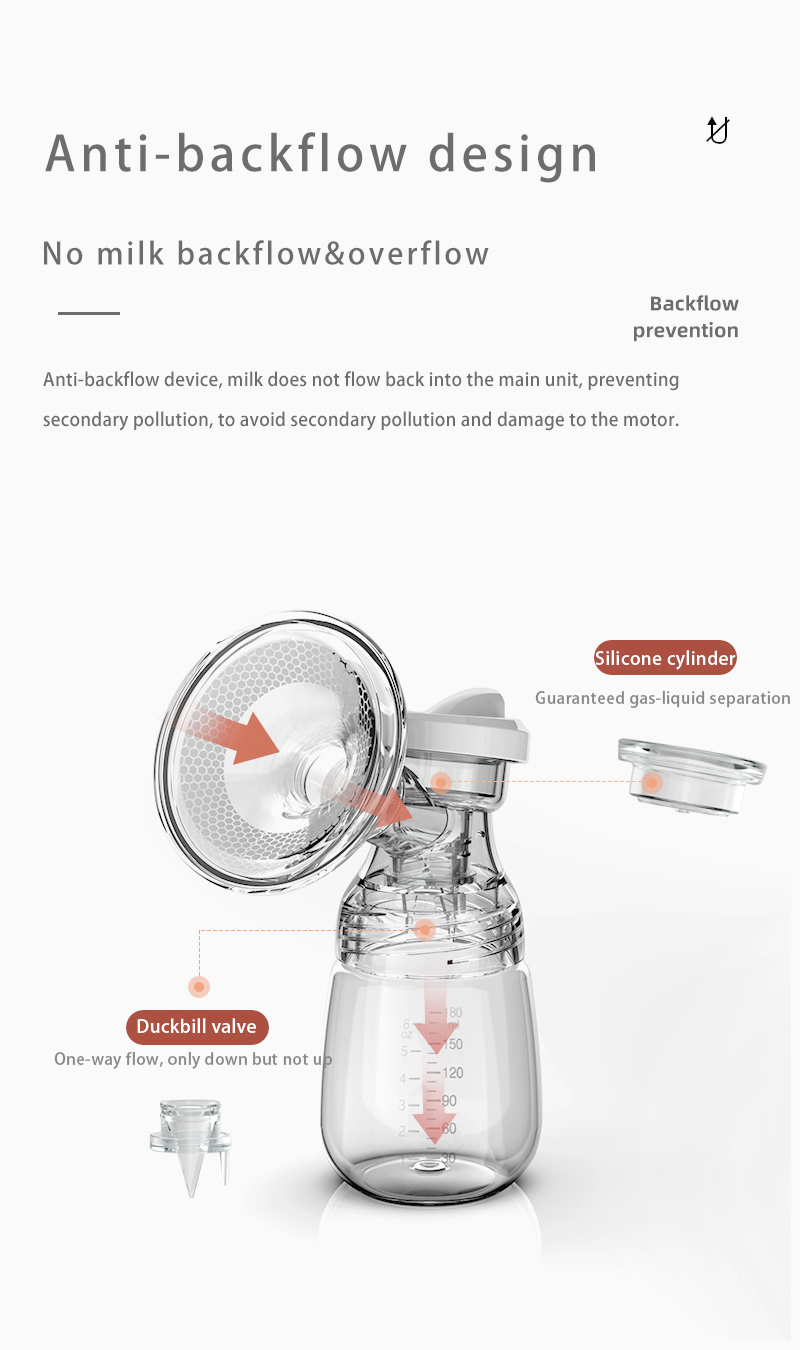 Anti-backflow design

No milk backflow&overflow

Backflow prevention

Anti-backflow device, milk does not flow back into the main unit, preventing secondary pollution, to avoid secondary pollution and damage to the motor.

Silicone cylinder

Guaranteed gas-liquid separation

Duckbill valve

One-way flow, only down but not up

6 oz
5
4
3
2
180 ml
150
120
90
60
30