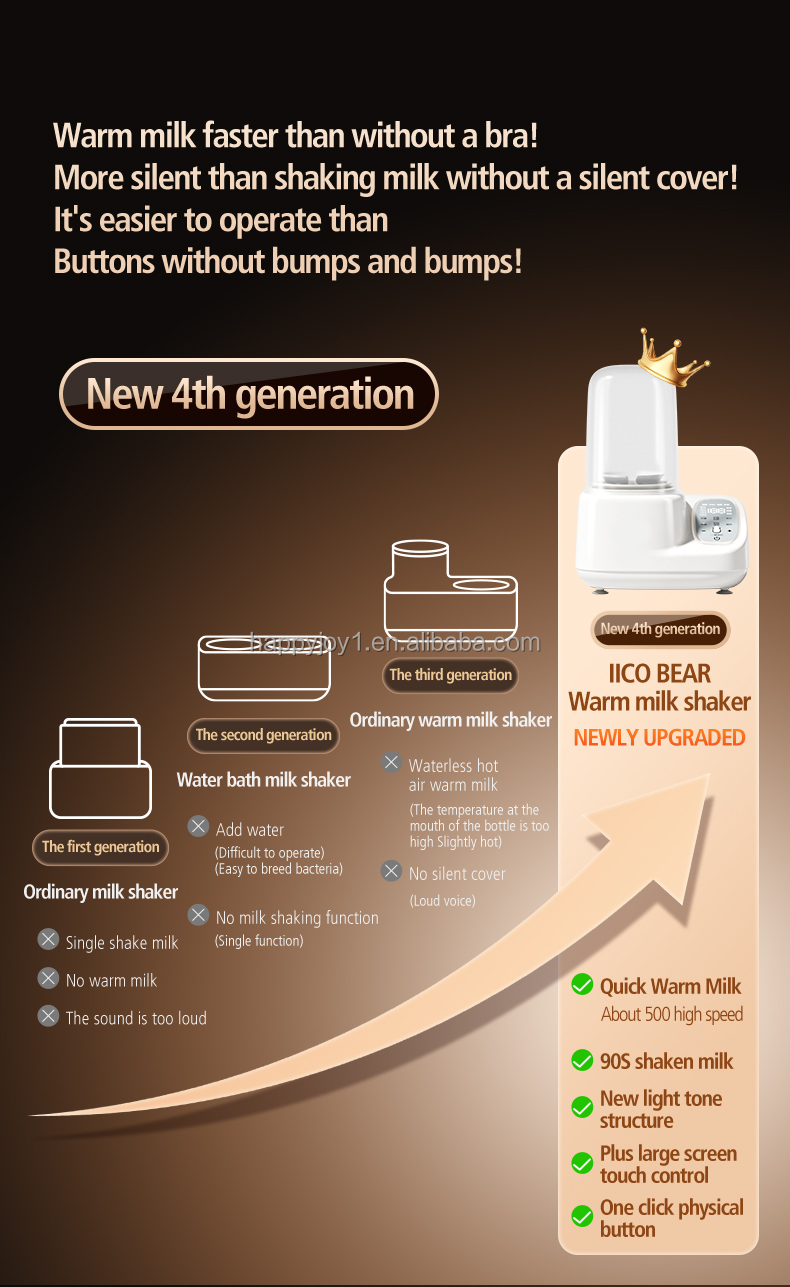 Warm milk faster than without a bra!
More silent than shaking milk without a silent cover!
It's easier to operate than
Buttons without bumps and bumps!

New 4th generation

happyjoy1.en.alibaba.com

The first generation
Ordinary milk shaker
Single shake milk
No warm milk
The sound is too loud

The second generation
Water bath milk shaker
Add water
(Difficult to operate)
(Easy to breed bacteria)
No milk shaking function
(Single function)

The third generation
Ordinary warm milk shaker
Waterless hot air warm milk
(The temperature at the mouth of the bottle is too high Slightly hot)
No silent cover
(Loud voice)

New 4th generation
IICO BEAR
Warm milk shaker
NEWLY UPGRADED

Quick Warm Milk
About 500 high speed
90S shaken milk
New light tone structure
Plus large screen touch control
One click physical button