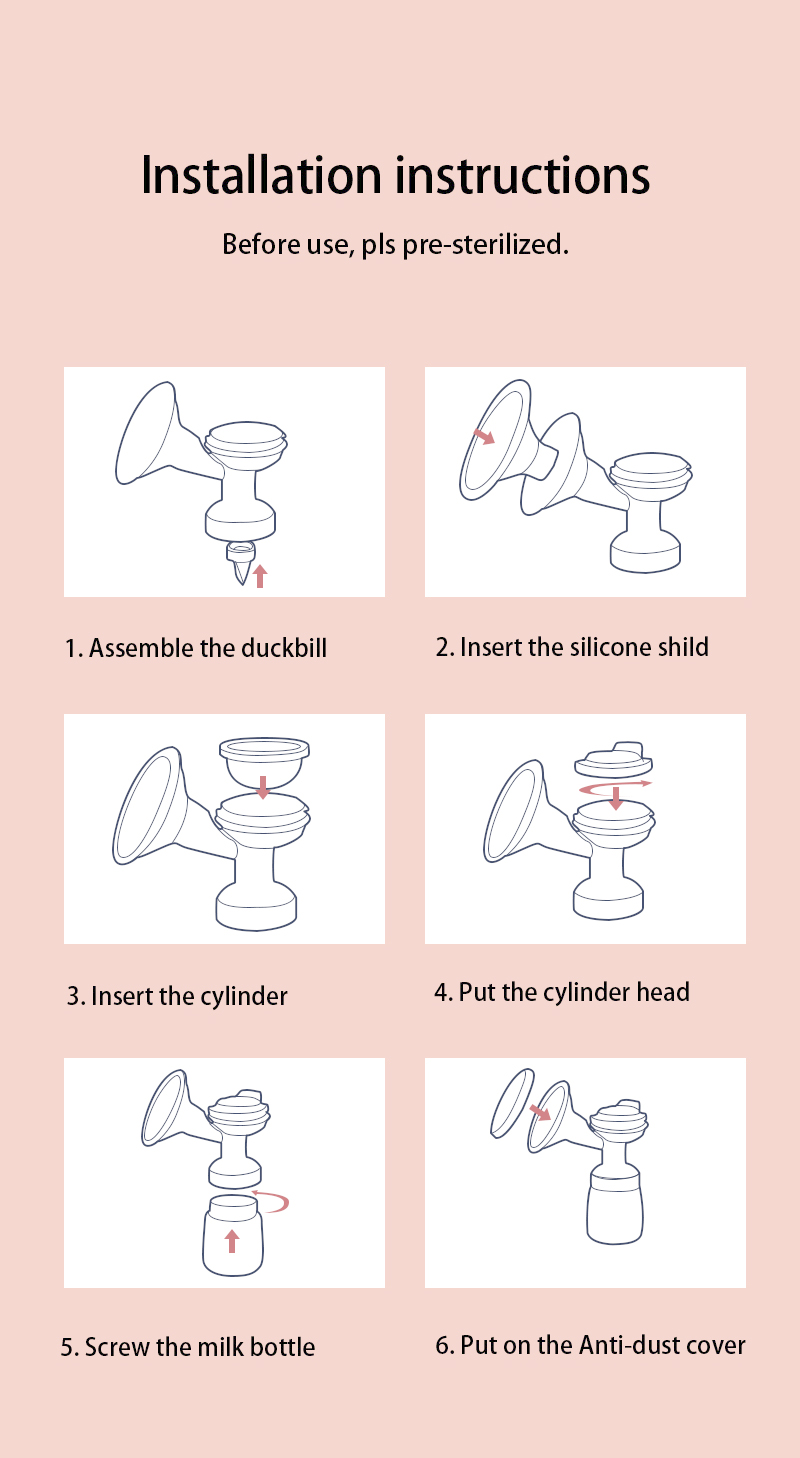 Installation instructions

Before use, pls pre-sterilized.

1. Assemble the duckbill

2. Insert the silicone shild

3. Insert the cylinder

4. Put the cylinder head

5. Screw the milk bottle

6. Put on the Anti-dust cover