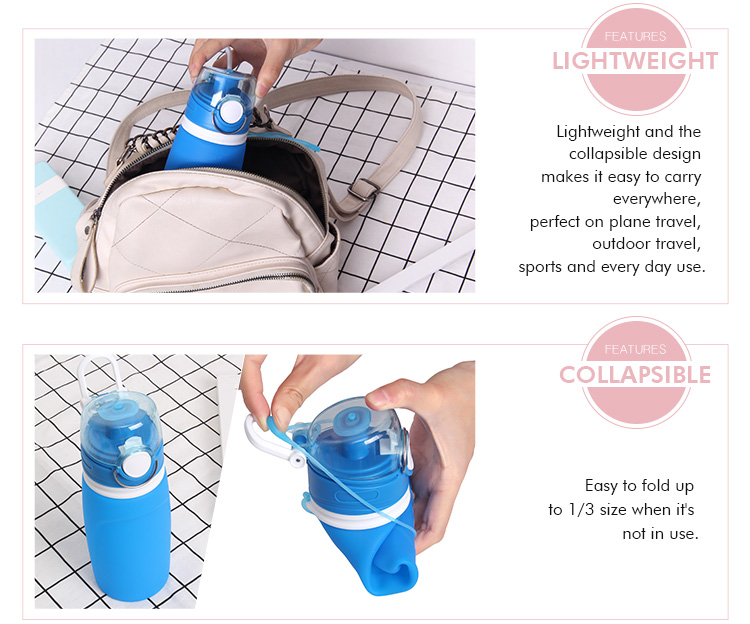 FEATURES
LIGHTWEIGHT

Lightweight and the collapsible design makes it easy to carry everywhere, perfect on plane travel, outdoor travel, sports and every day use.

FEATURES
COLLAPSIBLE

Easy to fold up to 1/3 size when it's not in use.