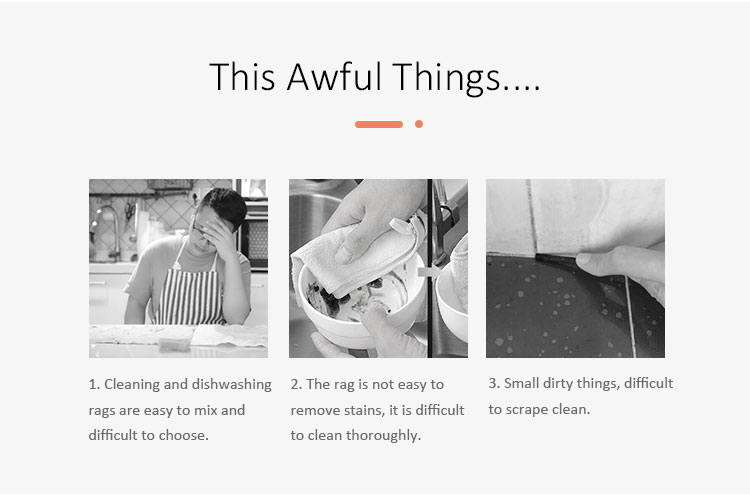 This Awful Things....

1. Cleaning and dishwashing rags are easy to mix and difficult to choose.

2. The rag is not easy to remove stains, it is difficult to clean thoroughly.

3. Small dirty things, difficult to scrape clean.