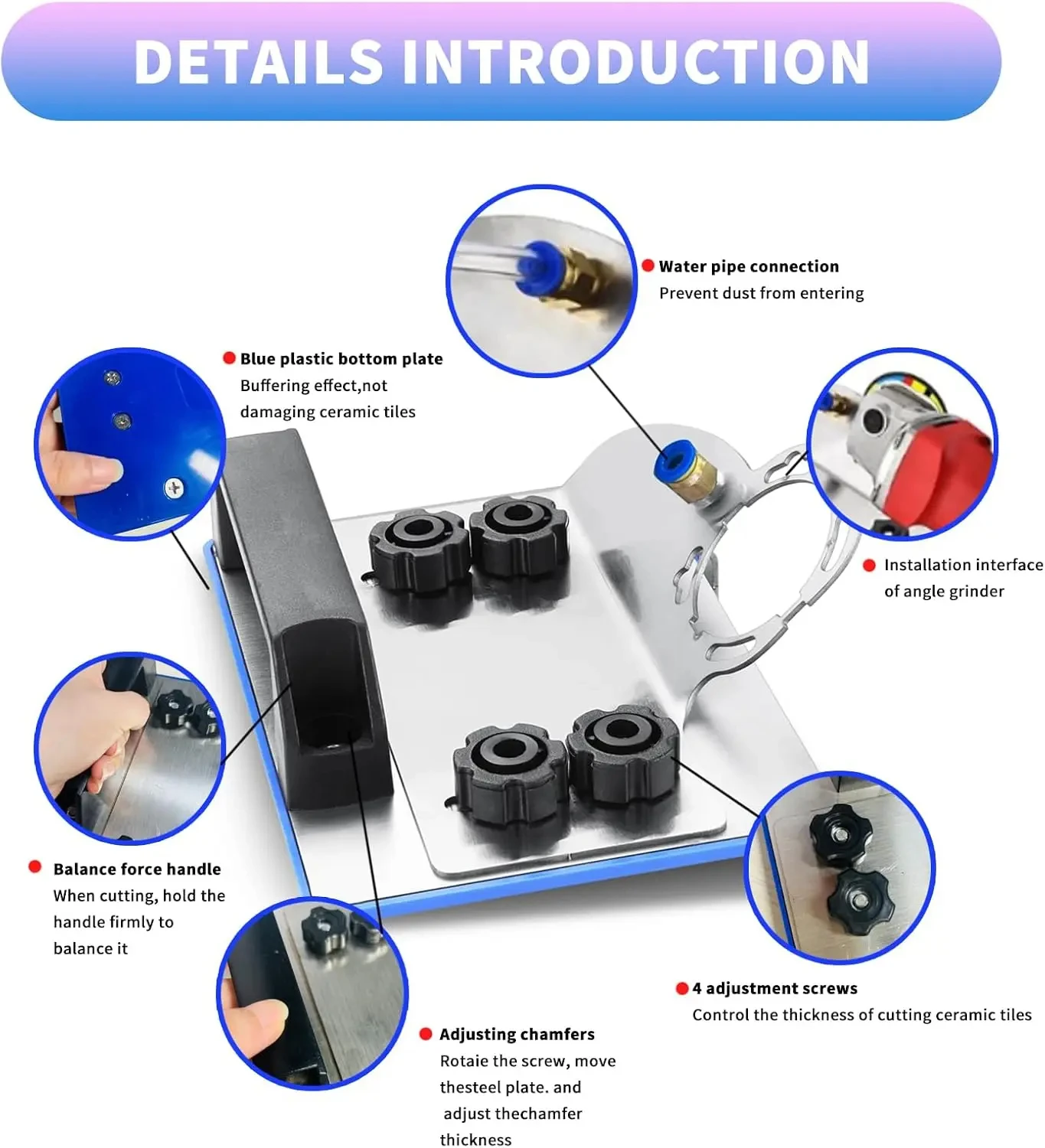 DETAILS INTRODUCTION

Water pipe connection
Prevent dust from entering

Blue plastic bottom plate
Buffering effect,not damaging ceramic tiles

Installation interface of angle grinder

Balance force handle
When cutting, hold the handle firmly to balance it

4 adjustment screws
Control the thickness of cutting ceramic tiles

Adjusting chamfers
Rotaie the screw, move thesteel plate. and adjust thechamfer thickness