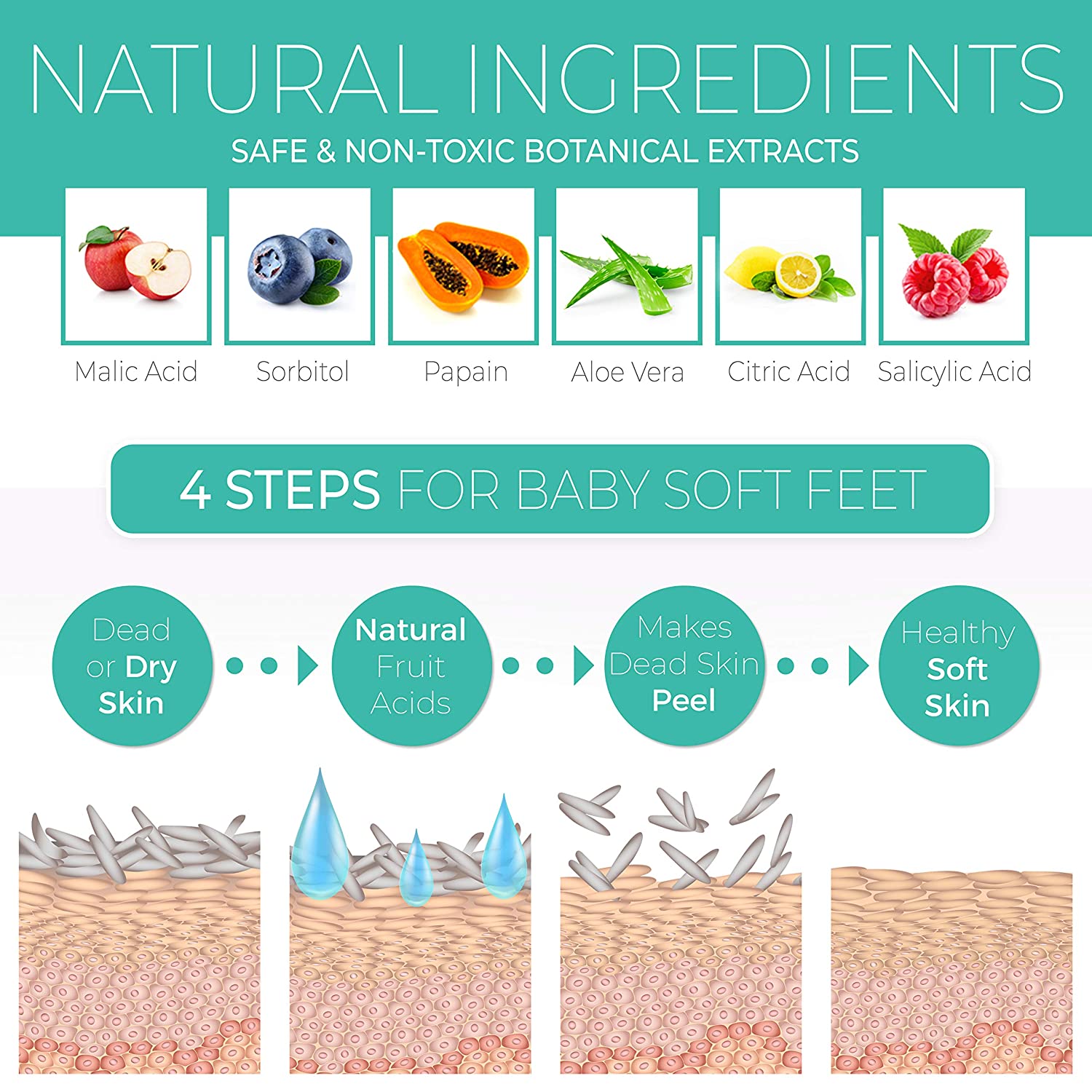 NATURAL INGREDIENTS

SAFE & NON-TOXIC BOTANICAL EXTRACTS

Malic Acid

Sorbitol

Papain

Aloe Vera

Citric Acid

Salicylic Acid

4 STEPS FOR BABY SOFT FEET

Dead or Dry Skin

Natural Fruit Acids

Makes Dead Skin Peel

Healthy Soft Skin