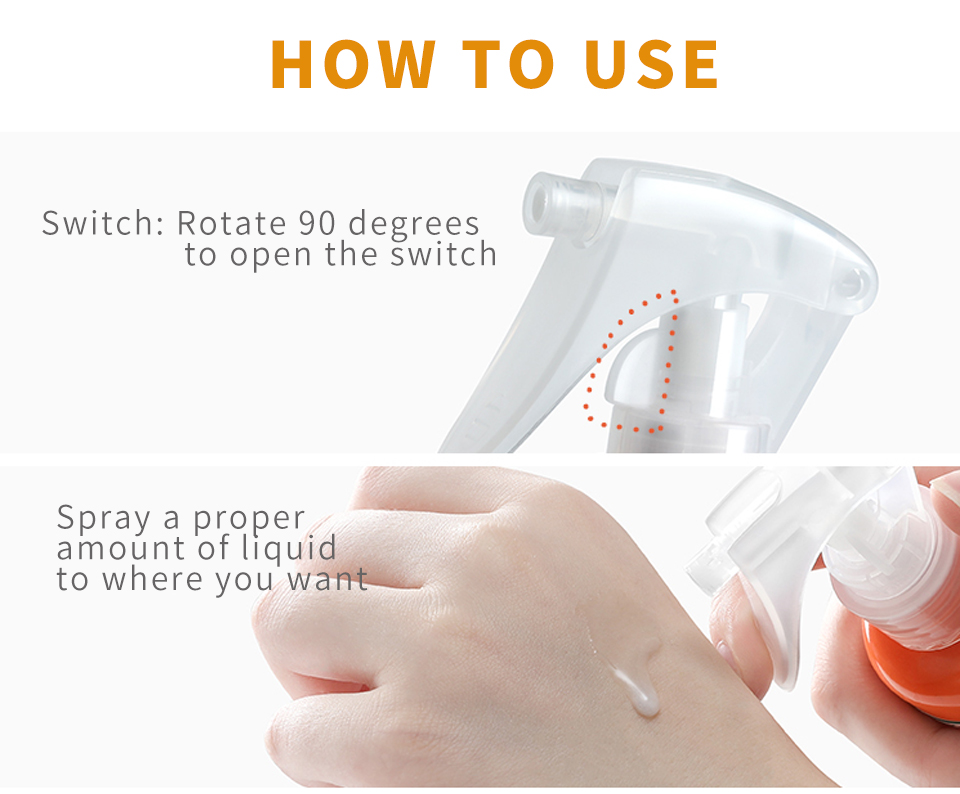 HOW TO USE

Switch: Rotate 90 degrees to open the switch

Spray a proper amount of liquid to where you want