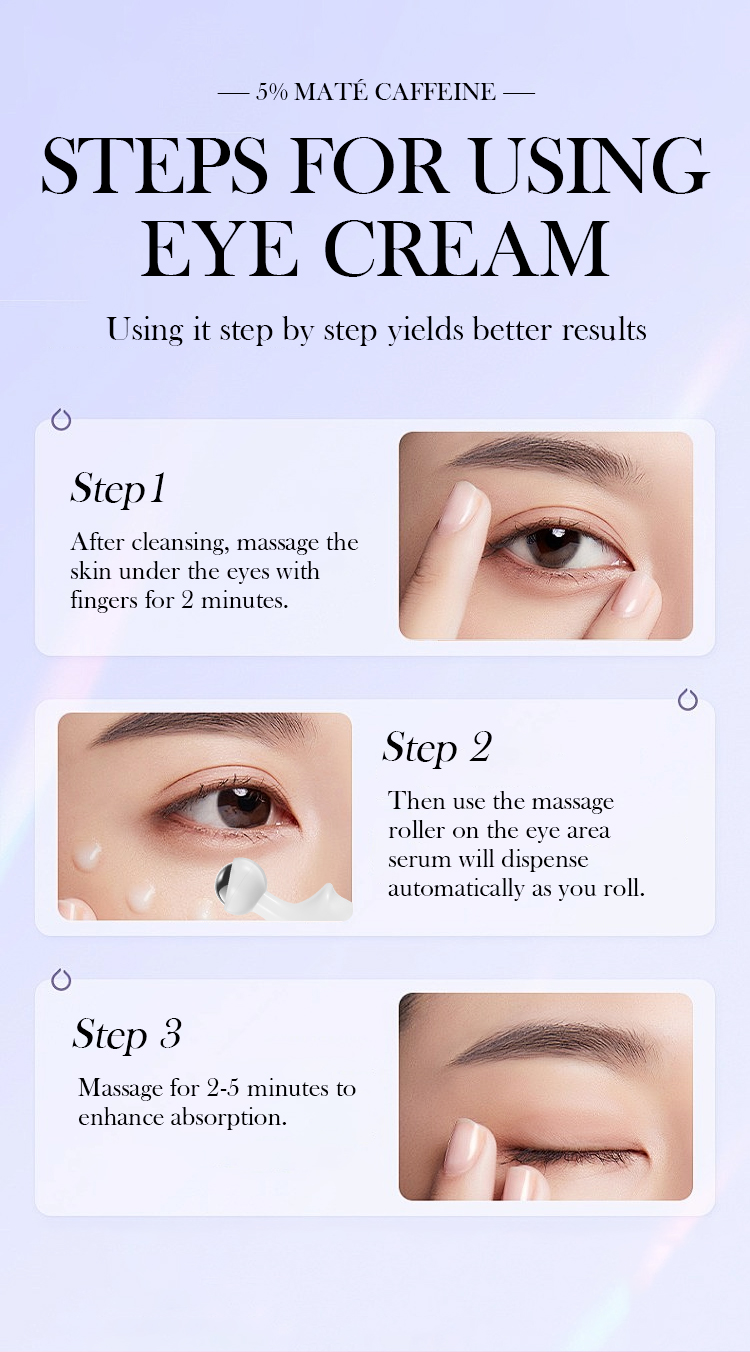 — 5% MATÉ CAFFEINE —

STEPS FOR USING EYE CREAM

Using it step by step yields better results

Step1

After cleansing, massage the skin under the eyes with fingers for 2 minutes.

Step 2

Then use the massage roller on the eye area serum will dispense automatically as you roll.

Step 3

Massage for 2-5 minutes to enhance absorption.