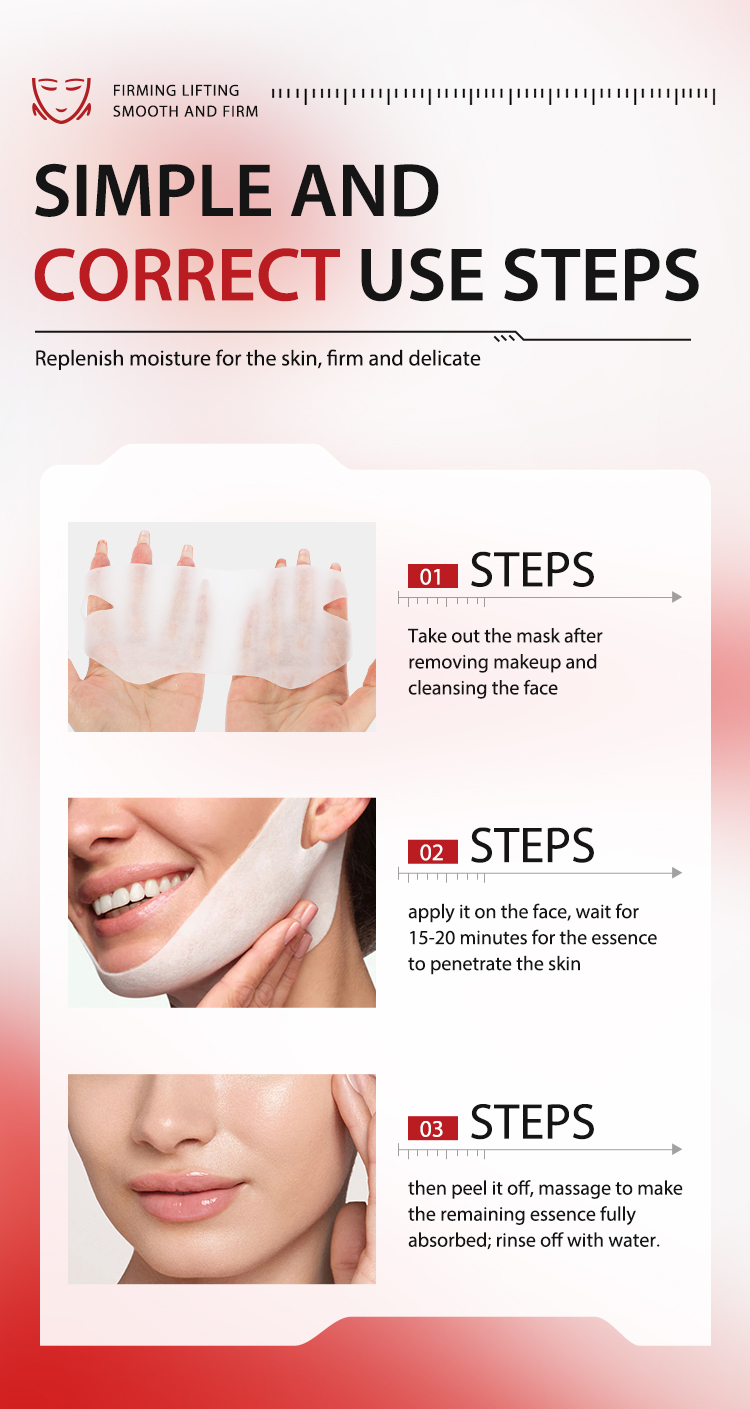 FIRMING LIFTING
SMOOTH AND FIRM

SIMPLE AND CORRECT USE STEPS

Replenish moisture for the skin, firm and delicate

01 STEPS

Take out the mask after removing makeup and cleansing the face

02 STEPS

apply it on the face, wait for 15-20 minutes for the essence to penetrate the skin

03 STEPS

then peel it off, massage to make the remaining essence fully absorbed; rinse off with water.