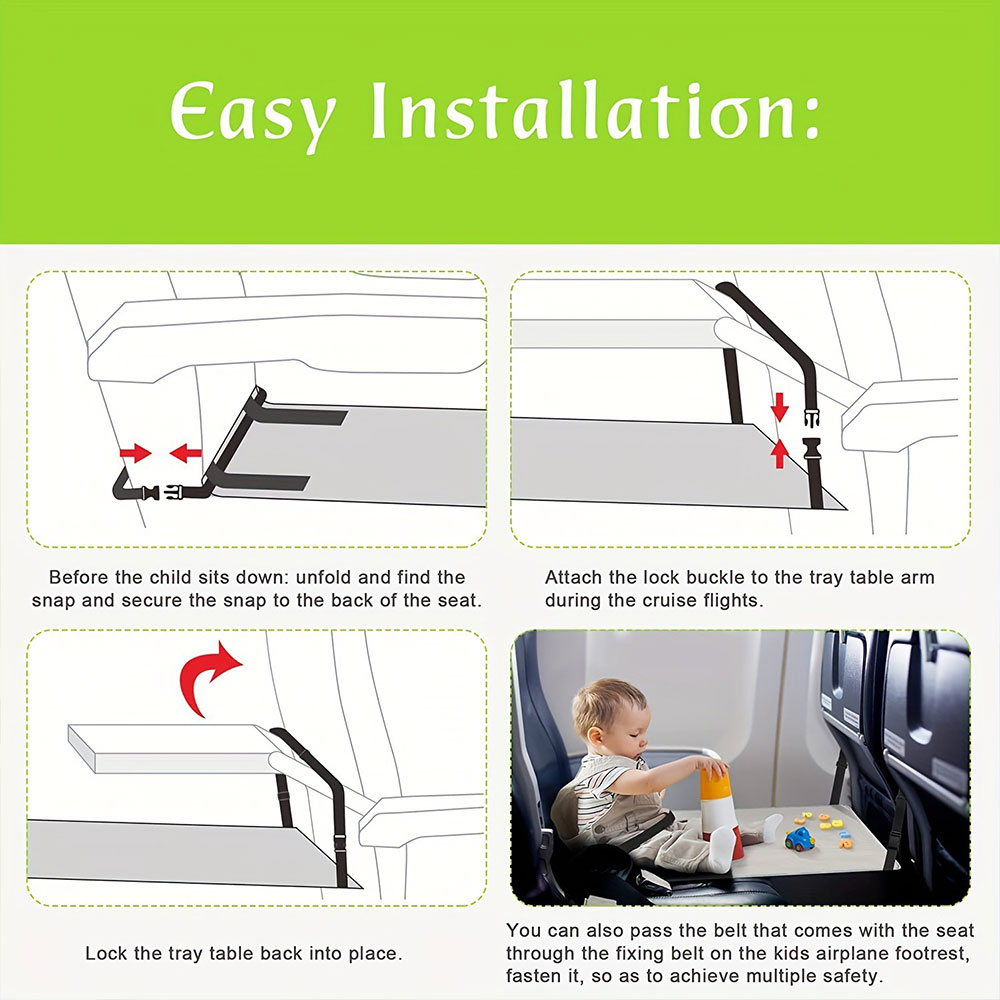 Easy Installation:

Before the child sits down: unfold and find the snap and secure the snap to the back of the seat.

Attach the lock buckle to the tray table arm during the cruise flights.

Lock the tray table back into place.

You can also pass the belt that comes with the seat through the fixing belt on the kids airplane footrest, fasten it, so as to achieve multiple safety.