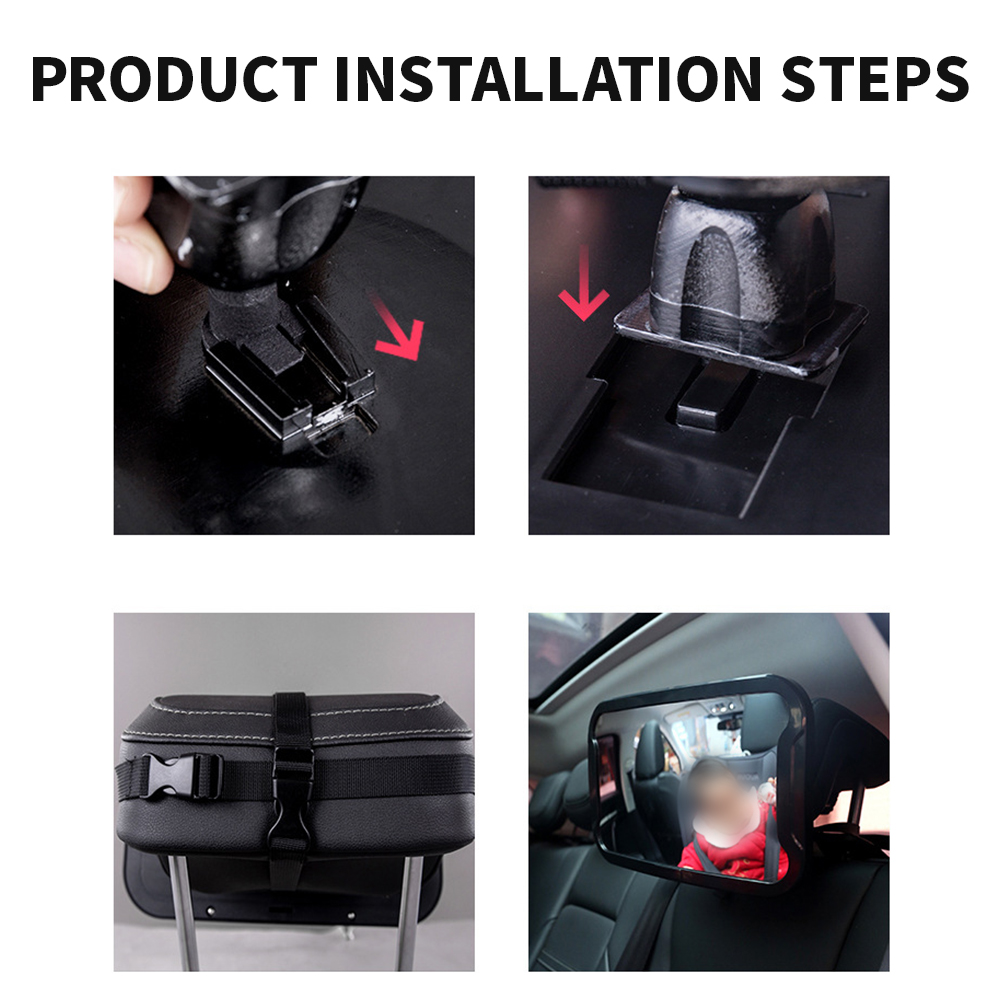 PRODUCT INSTALLATION STEPS