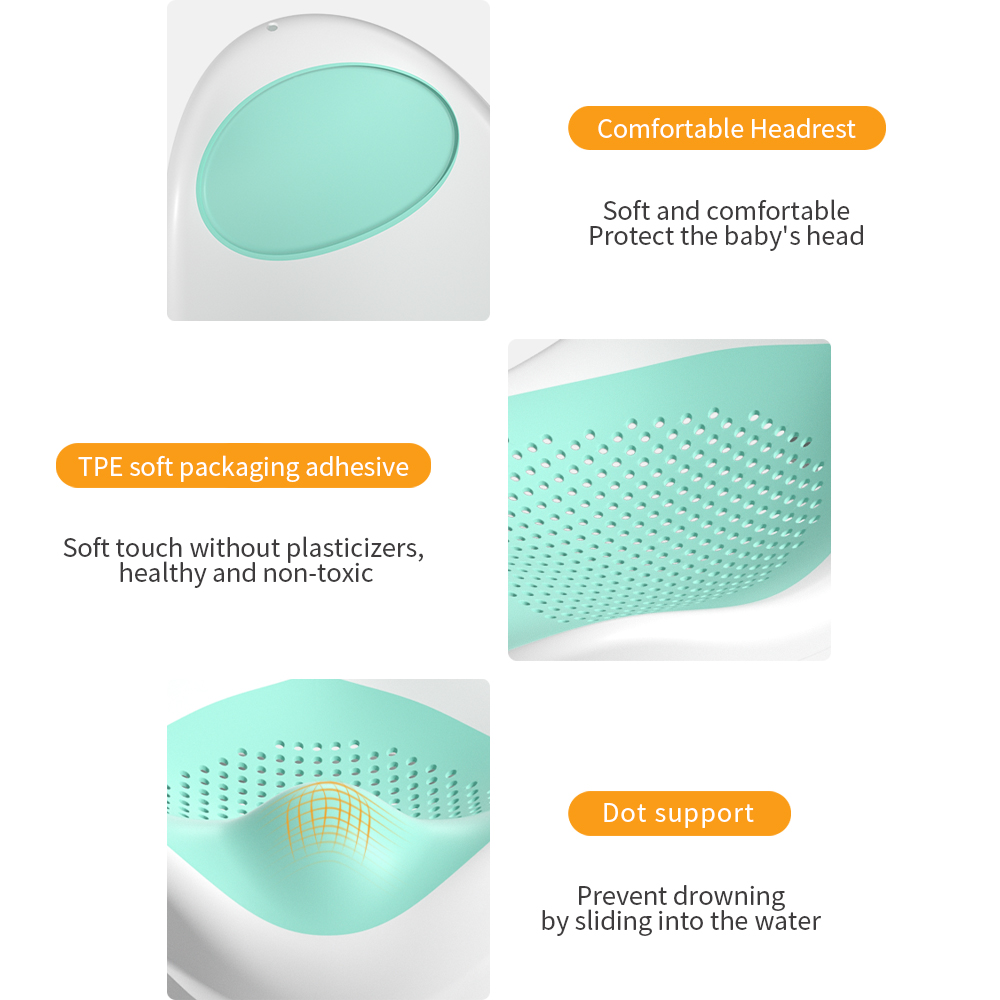 Comfortable Headrest

Soft and comfortable
Protect the baby's head

TPE soft packaging adhesive

Soft touch without plasticizers,
healthy and non-toxic

Dot support

Prevent drowning
by sliding into the water