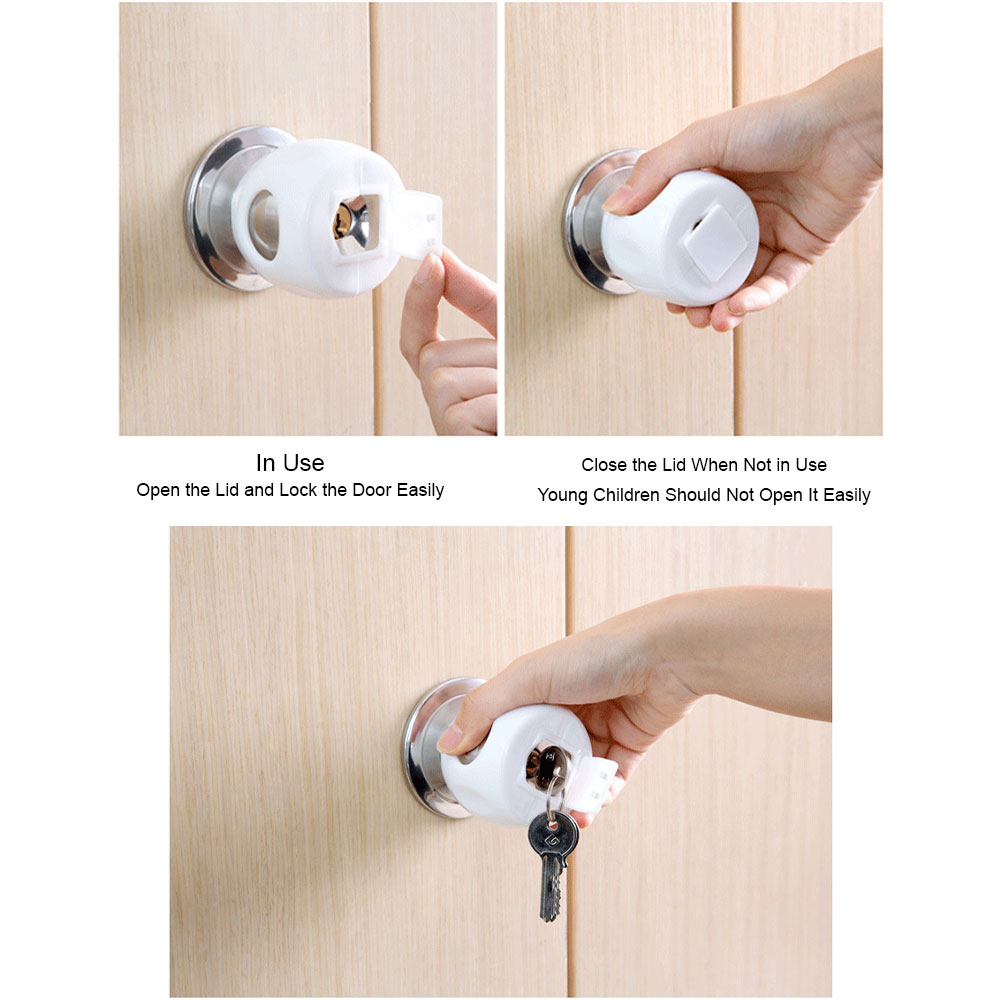 In Use
Open the Lid and Lock the Door Easily

Close the Lid When Not in Use
Young Children Should Not Open It Easily