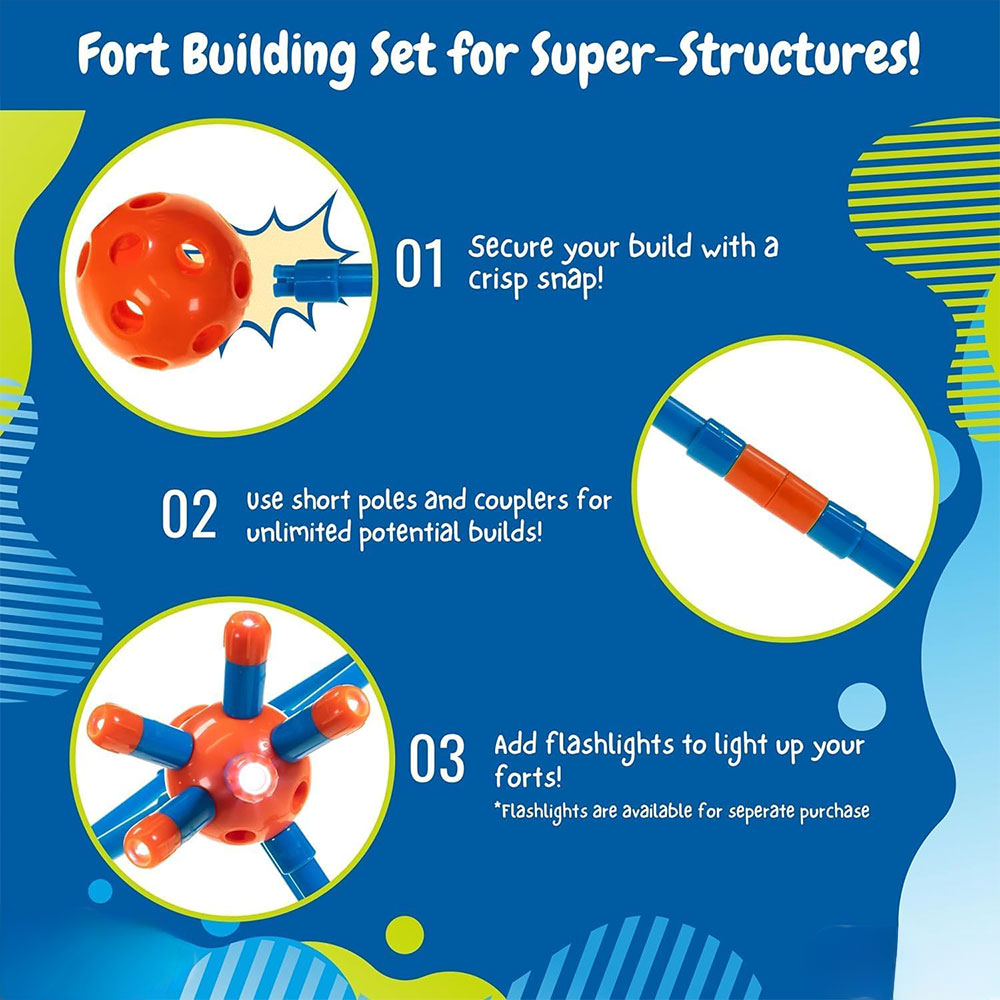 Fort Building Set for Super-Structures!

01 Secure your build with a crisp snap!

02 Use short poles and couplers for unlimited potential builds!

03 Add flashlights to light up your forts!

*Flashlights are available for seperate purchase