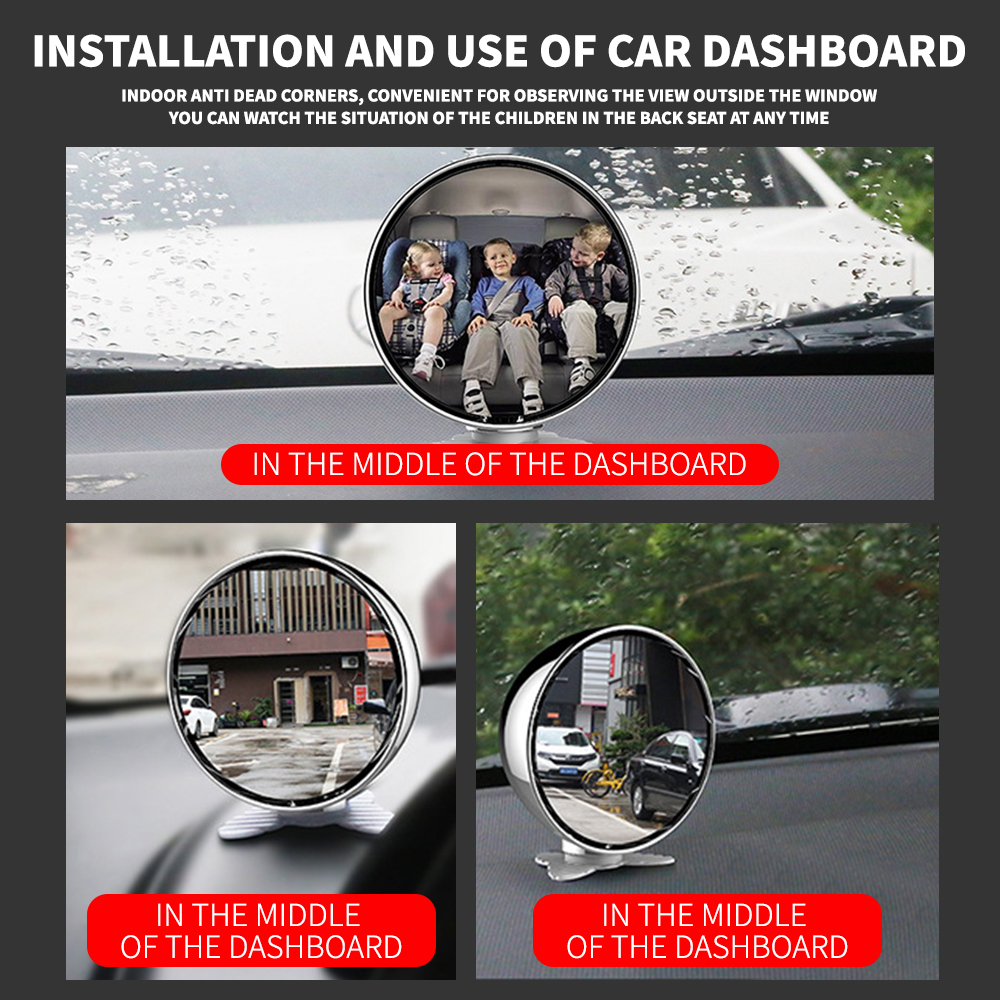 INSTALLATION AND USE OF CAR DASHBOARD

INDOOR ANTI DEAD CORNERS, CONVENIENT FOR OBSERVING THE VIEW OUTSIDE THE WINDOW
YOU CAN WATCH THE SITUATION OF THE CHILDREN IN THE BACK SEAT AT ANY TIME

IN THE MIDDLE OF THE DASHBOARD

IN THE MIDDLE OF THE DASHBOARD

IN THE MIDDLE OF THE DASHBOARD