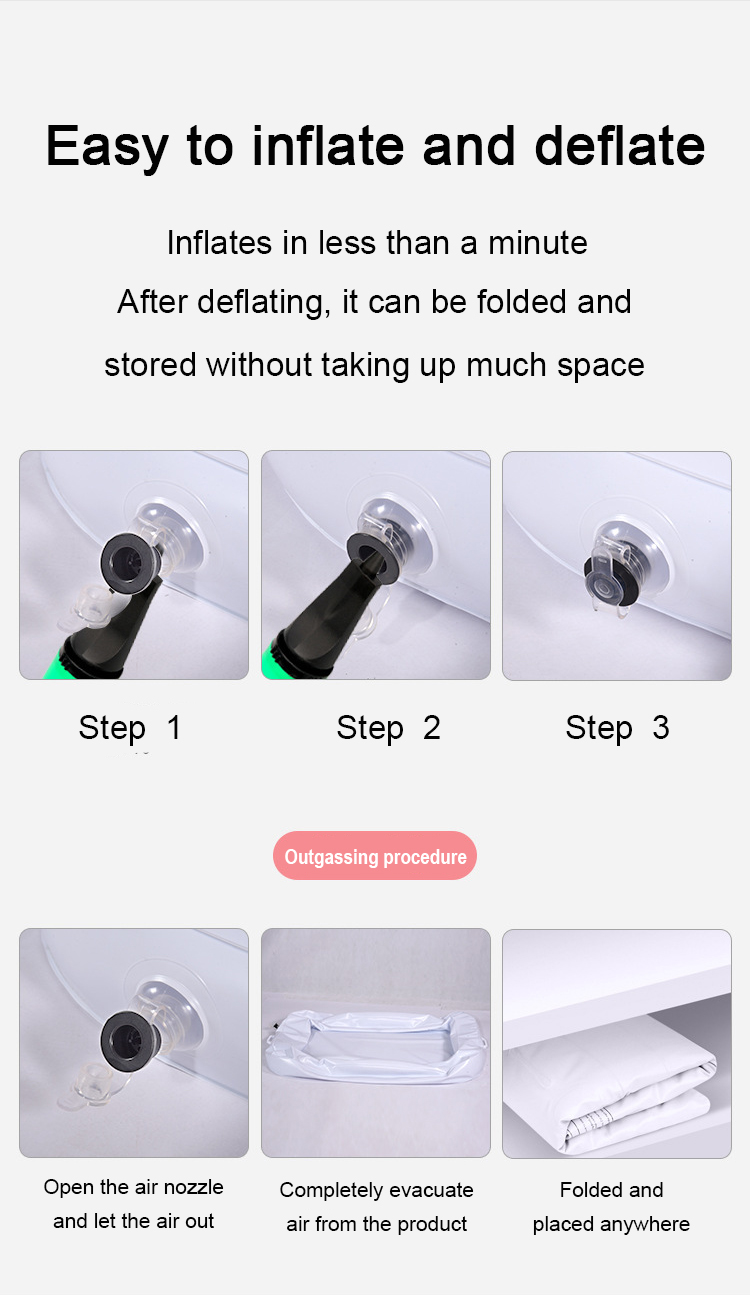 Easy to inflate and deflate

Inflates in less than a minute
After deflating, it can be folded and stored without taking up much space

Step 1

Step 2

Step 3

Outgassing procedure

Open the air nozzle and let the air out

Completely evacuate air from the product

Folded and placed anywhere