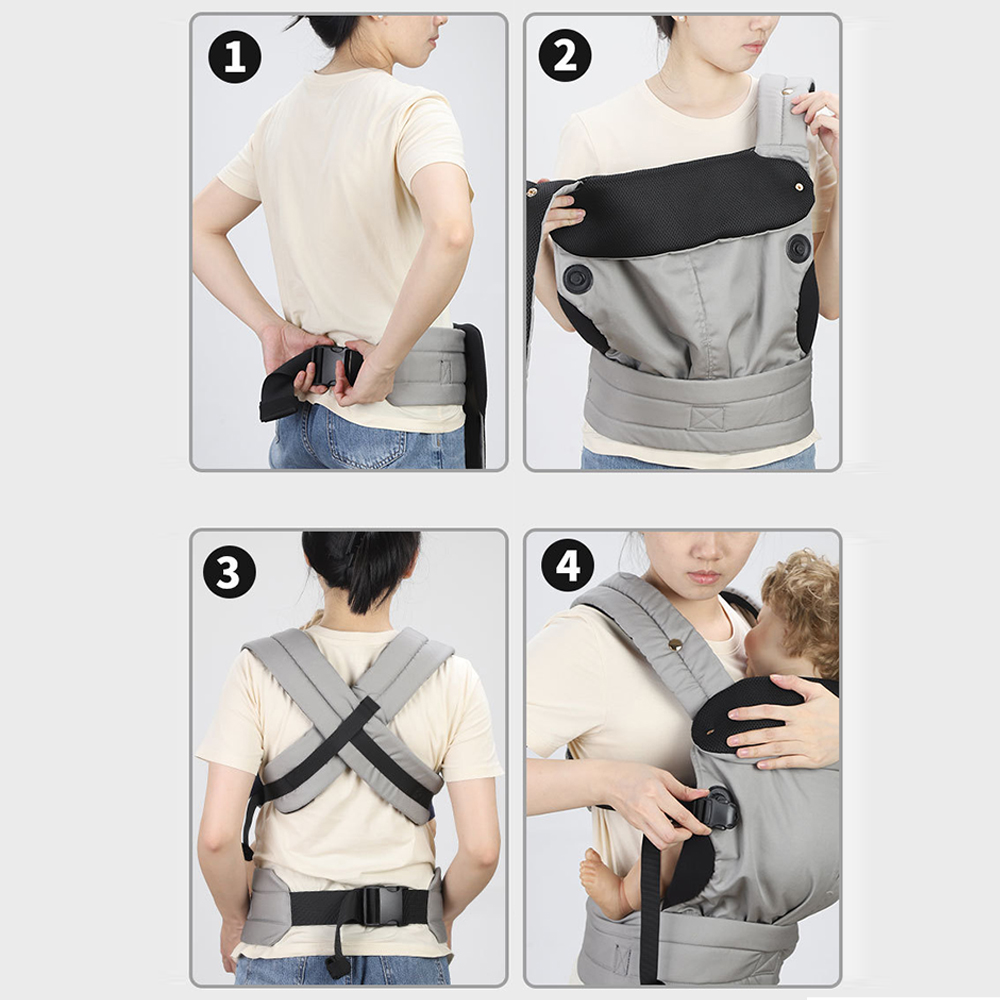 1

2

3

4