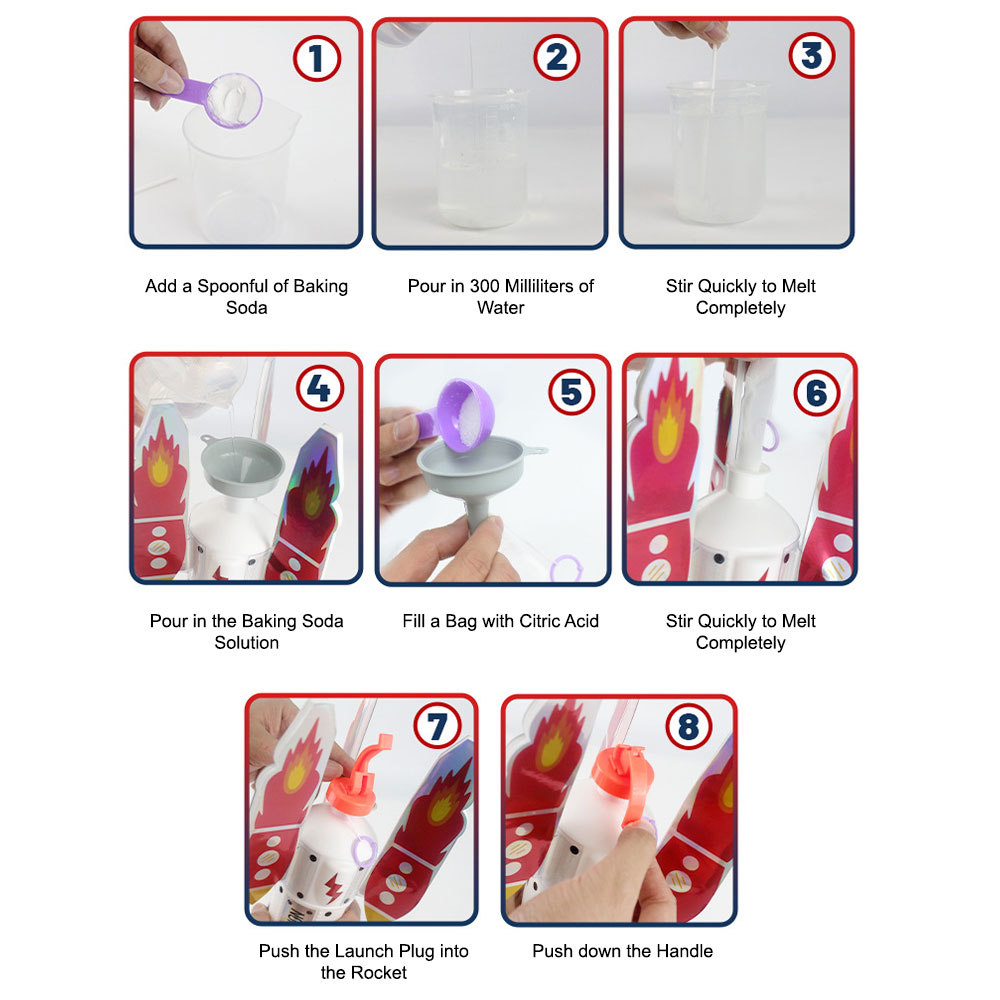 1

Add a Spoonful of Baking Soda

2

Pour in 300 Milliliters of Water

3

Stir Quickly to Melt Completely

4

Pour in the Baking Soda Solution

5

Fill a Bag with Citric Acid

6

Stir Quickly to Melt Completely

7

Push the Launch Plug into the Rocket

8

Push down the Handle