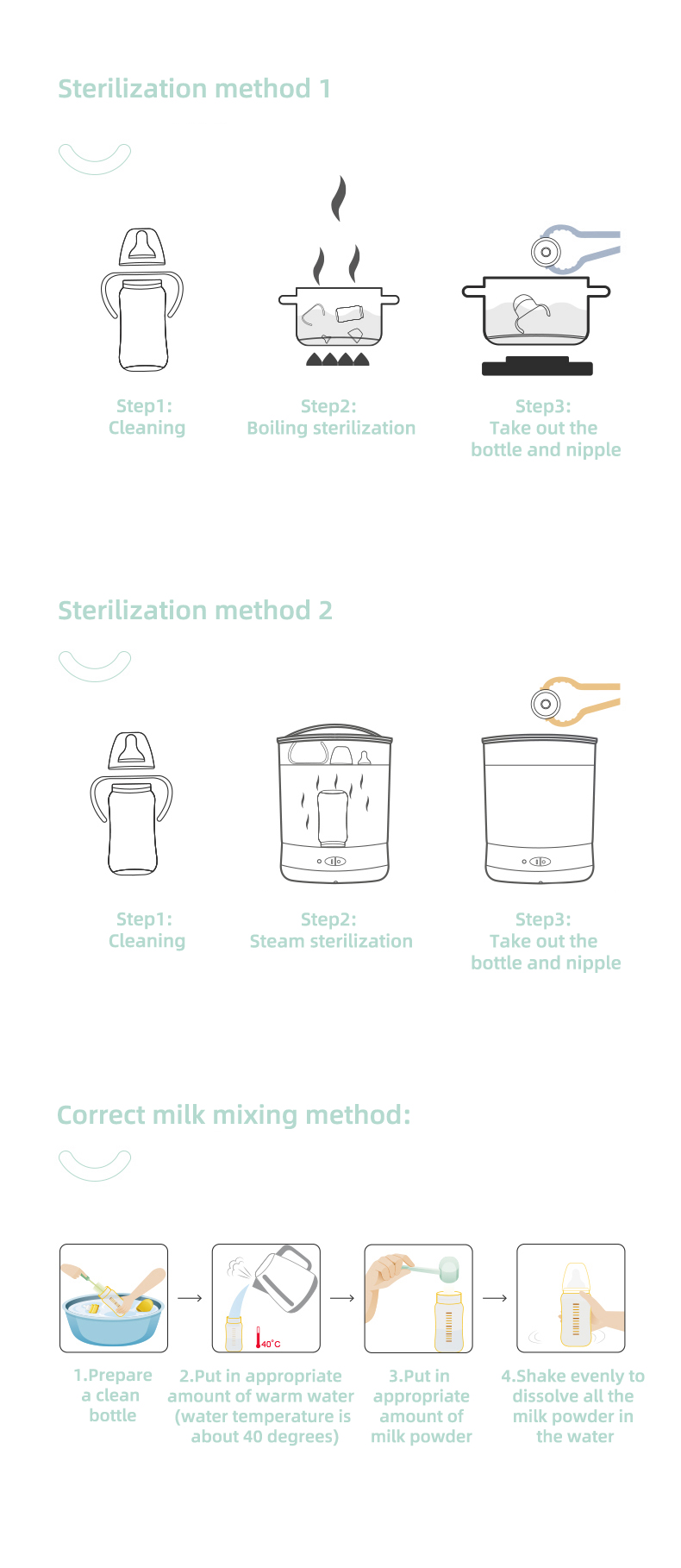 Sterilization method 1

Step1:
Cleaning

Step2:
Boiling sterilization

Step3:
Take out the bottle and nipple

Sterilization method 2

Step1:
Cleaning

Step2:
Steam sterilization

Step3:
Take out the bottle and nipple

Correct milk mixing method:

40°C

1.Prepare a clean bottle

2.Put in appropriate amount of warm water (water temperature is about 40 degrees)

3.Put in appropriate amount of milk powder

4.Shake evenly to dissolve all the milk powder in the water