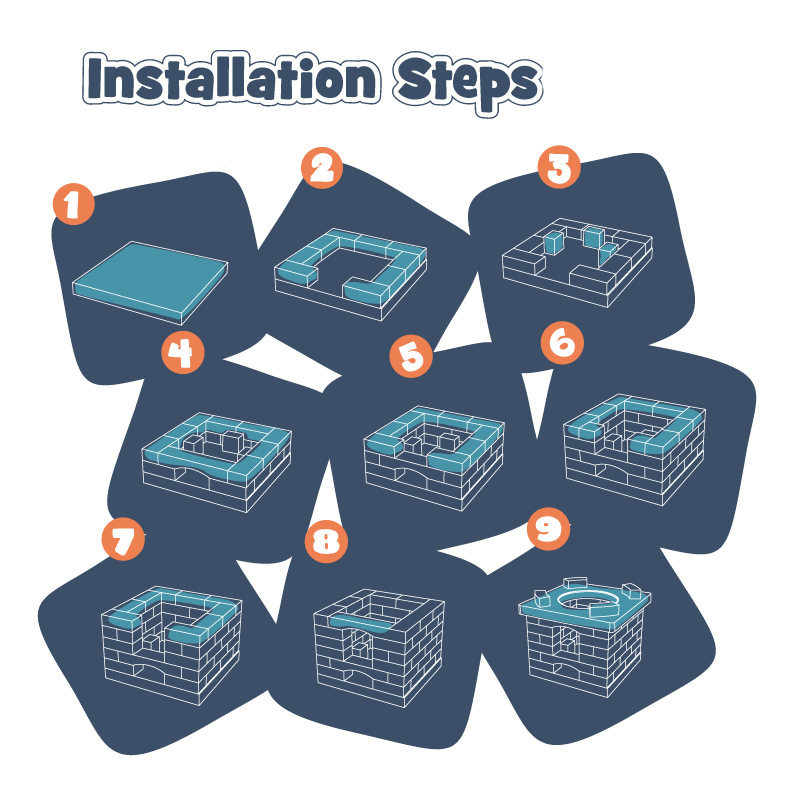 Installation Steps

1

2

3

4

5

6

7

8

9