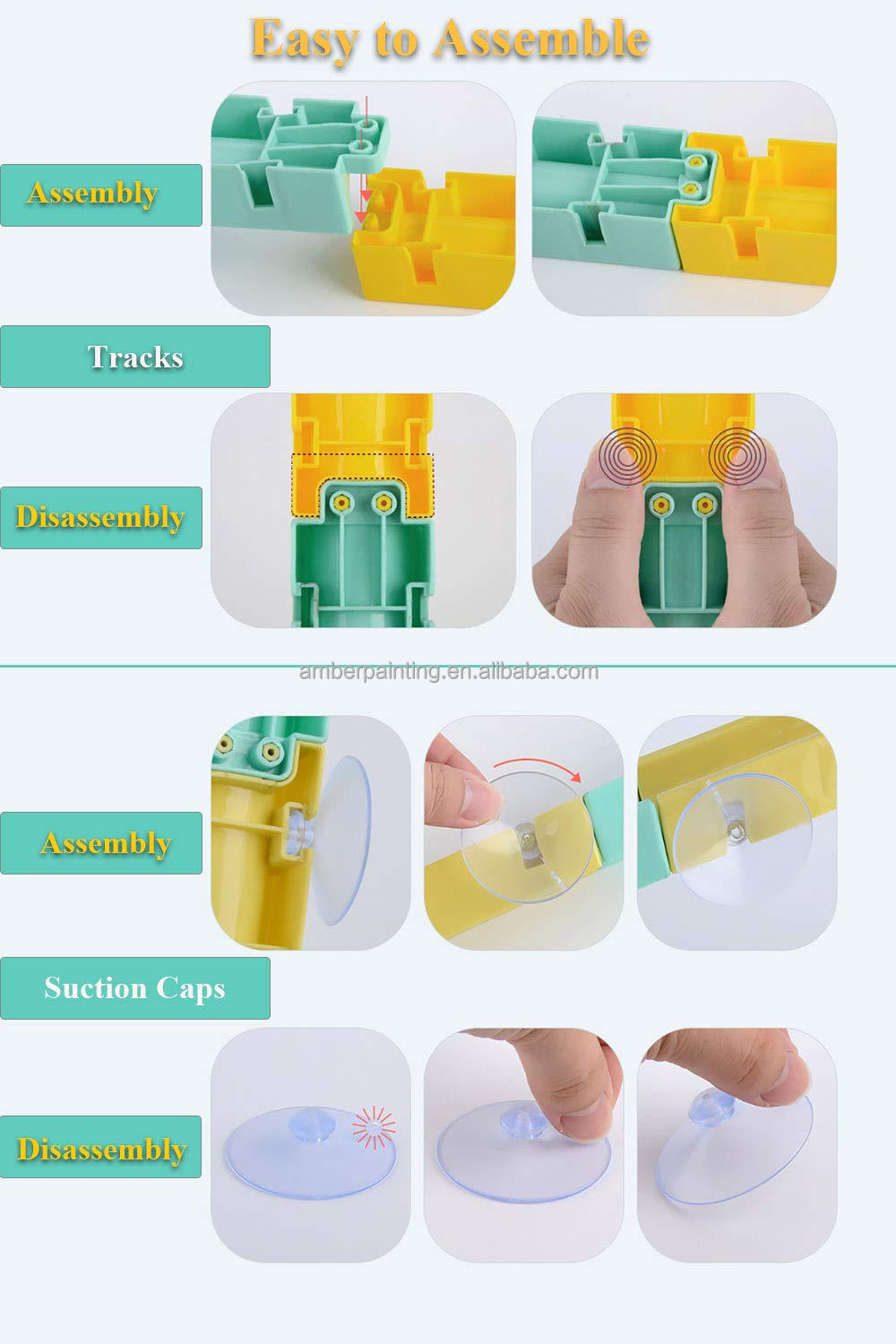 Easy to Assemble

Assembly

Tracks

Disassembly

amberpainting.en.alibaba.com

Assembly

Suction Caps

Disassembly