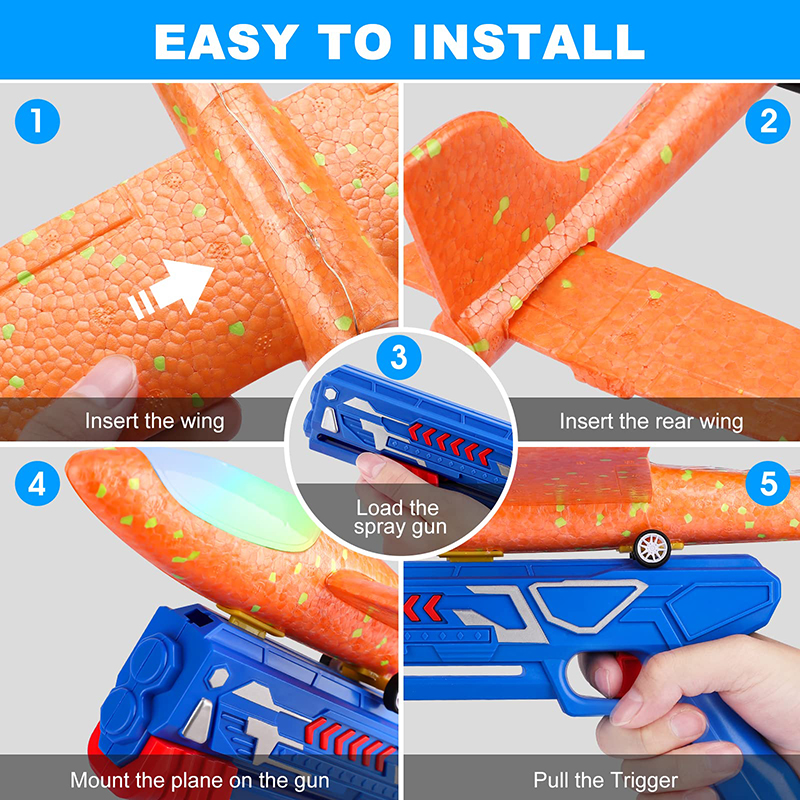 EASY TO INSTALL

1

Insert the wing

2

Insert the rear wing

3

Load the spray gun

4

Mount the plane on the gun

5

Pull the Trigger