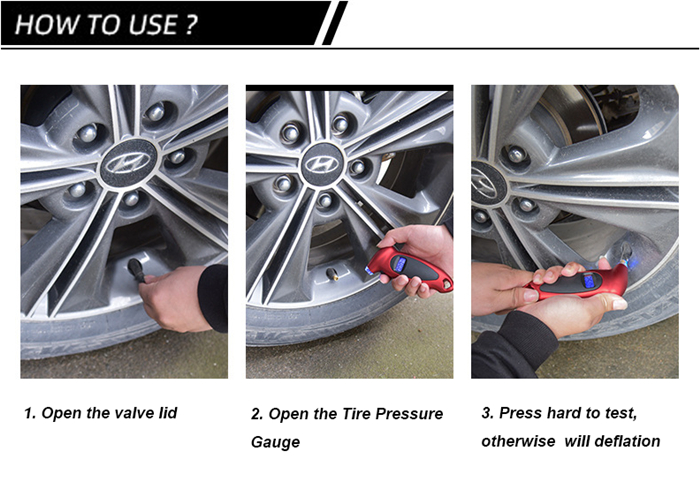 HOW TO USE ?

1. Open the valve lid

2. Open the Tire Pressure Gauge

3. Press hard to test, otherwise will deflation