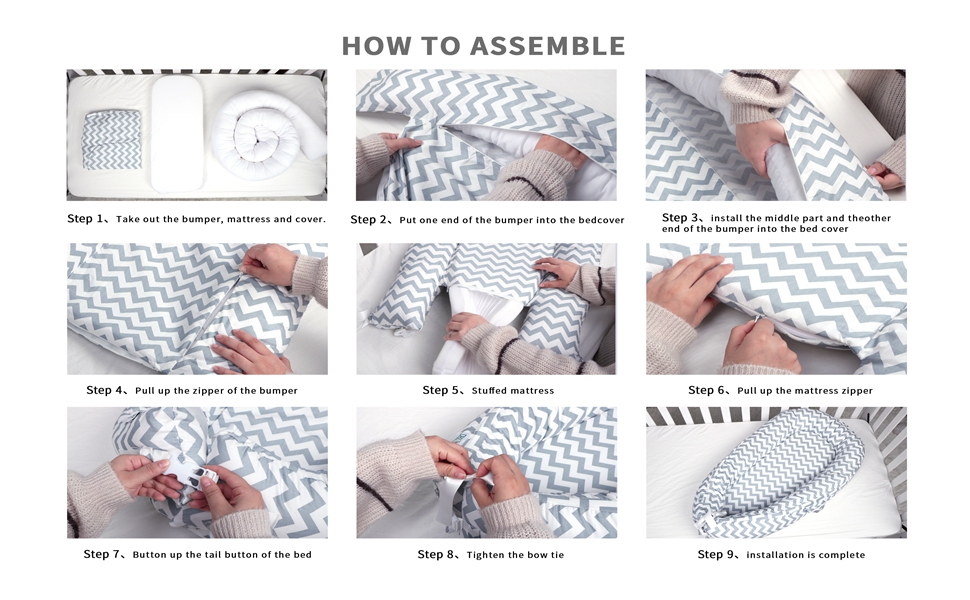 HOW TO ASSEMBLE

Step 1、Take out the bumper, mattress and cover.

Step 2、Put one end of the bumper into the bedcover

Step 3、install the middle part and theother end of the bumper into the bed cover

Step 4、Pull up the zipper of the bumper

Step 5、Stuffed mattress

Step 6、Pull up the mattress zipper

Step 7、Button up the tail button of the bed

Step 8、Tighten the bow tie

Step 9、installation is complete