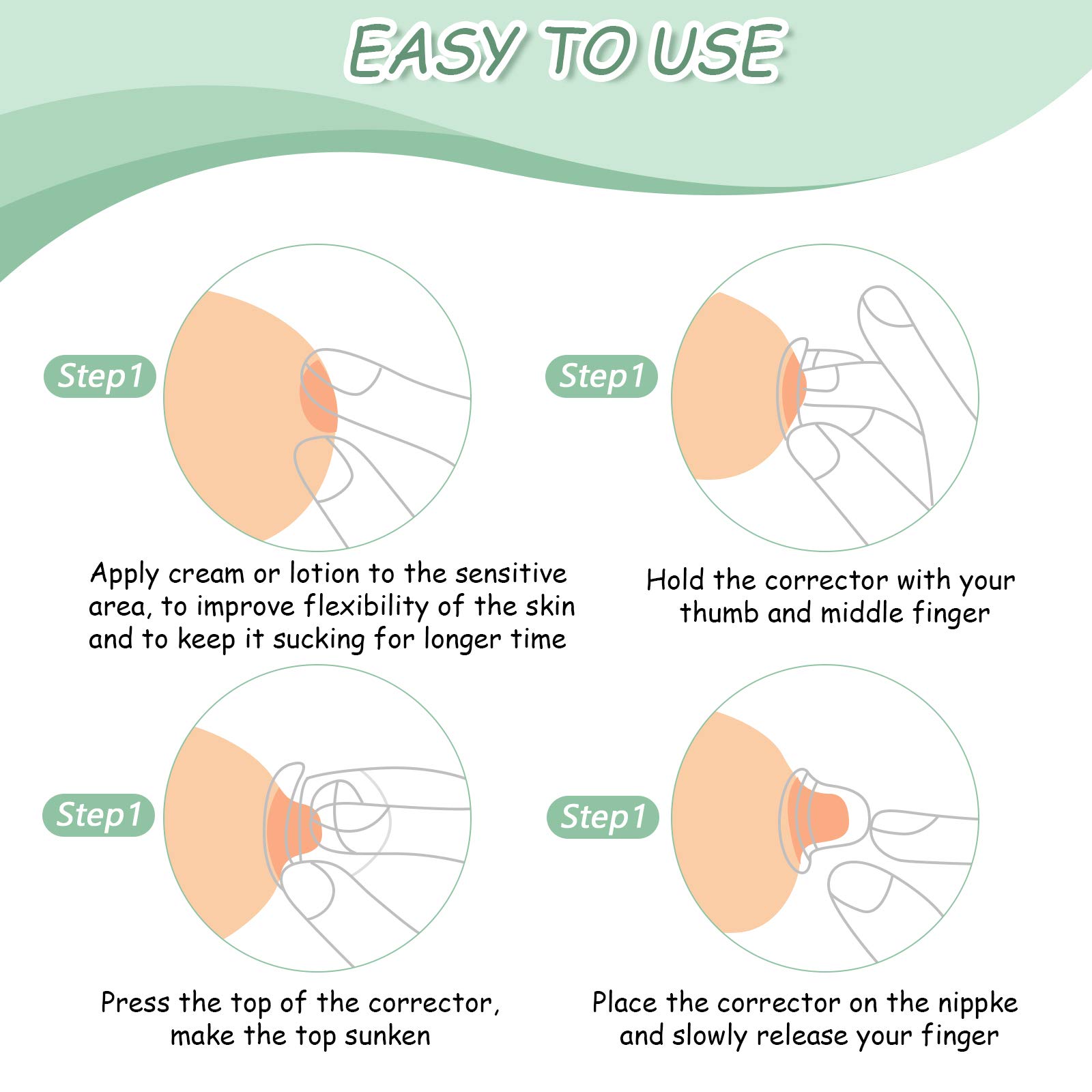 EASY TO USE

Step1

Apply cream or lotion to the sensitive area, to improve flexibility of the skin and to keep it sucking for longer time

Step1

Hold the corrector with your thumb and middle finger

Step1

Press the top of the corrector, make the top sunken

Step1

Place the corrector on the nippke and slowly release your finger