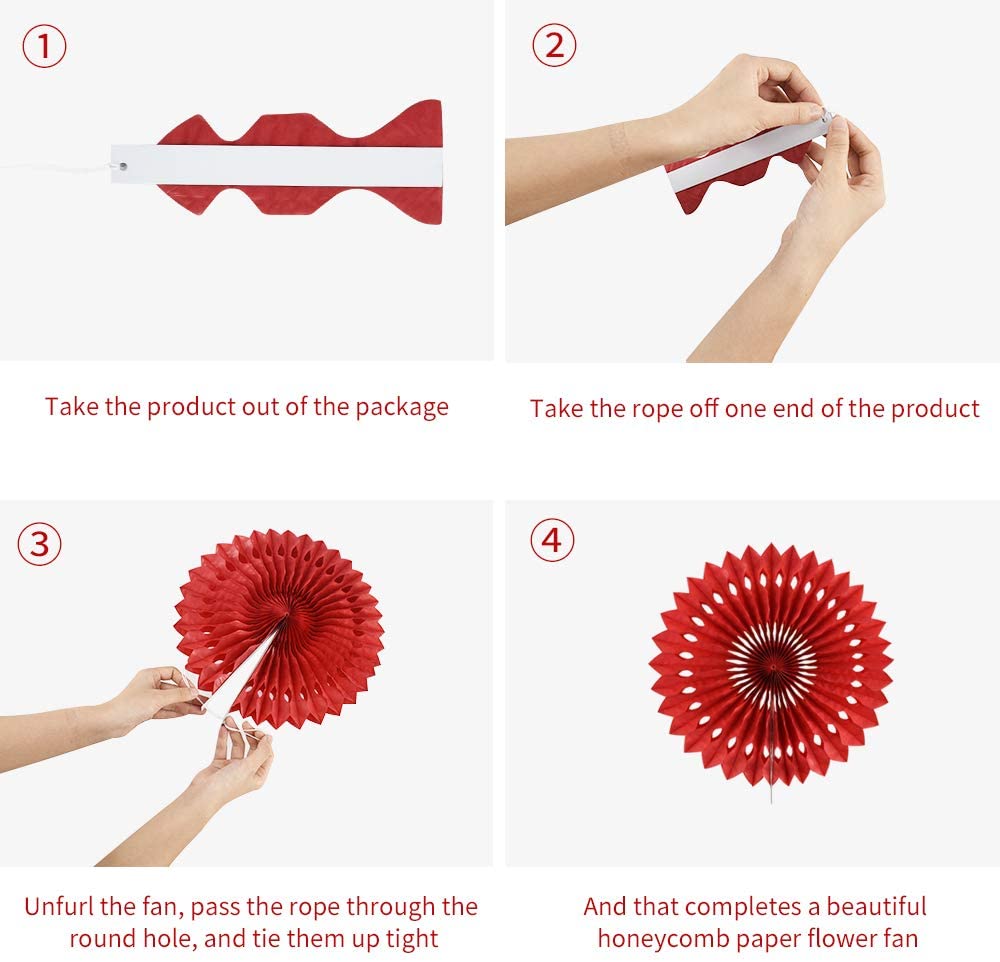 ①

Take the product out of the package

②

Take the rope off one end of the product

③

Unfurl the fan, pass the rope through the round hole, and tie them up tight

④

And that completes a beautiful honeycomb paper flower fan