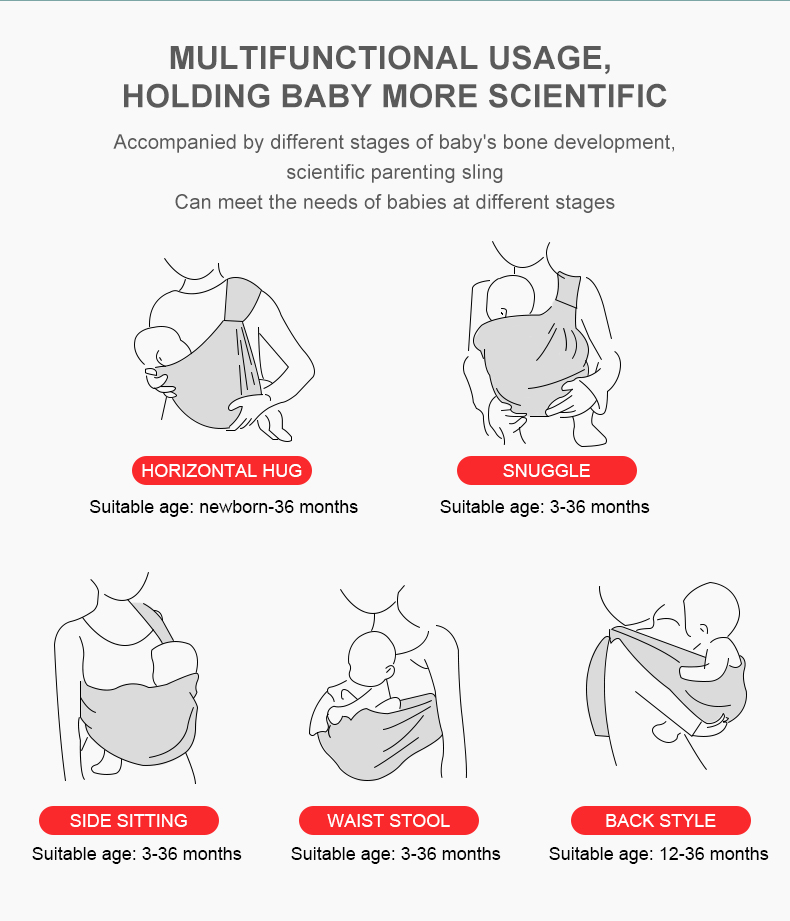 MULTIFUNCTIONAL USAGE, HOLDING BABY MORE SCIENTIFIC

Accompanied by different stages of baby's bone development, scientific parenting sling
Can meet the needs of babies at different stages

HORIZONTAL HUG
Suitable age: newborn-36 months

SNUGGLE
Suitable age: 3-36 months

SIDE SITTING
Suitable age: 3-36 months

WAIST STOOL
Suitable age: 3-36 months

BACK STYLE
Suitable age: 12-36 months