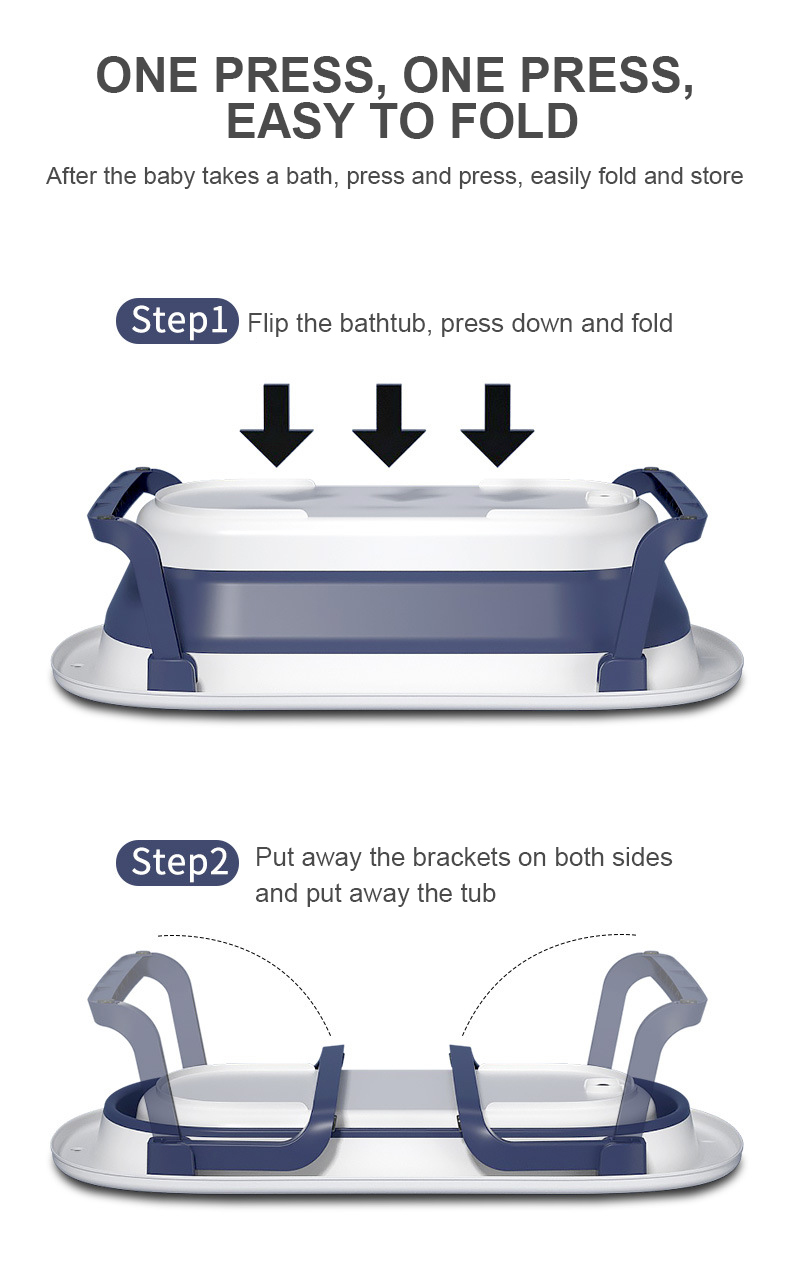 ONE PRESS, ONE PRESS, EASY TO FOLD

After the baby takes a bath, press and press, easily fold and store

Step1 Flip the bathtub, press down and fold

Step2 Put away the brackets on both sides and put away the tub